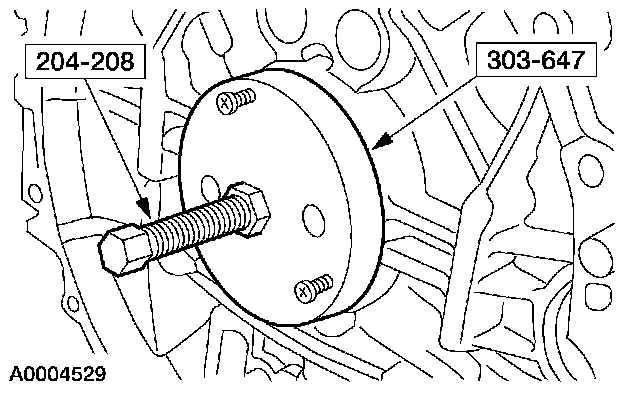 204-208

303-647

A0004529