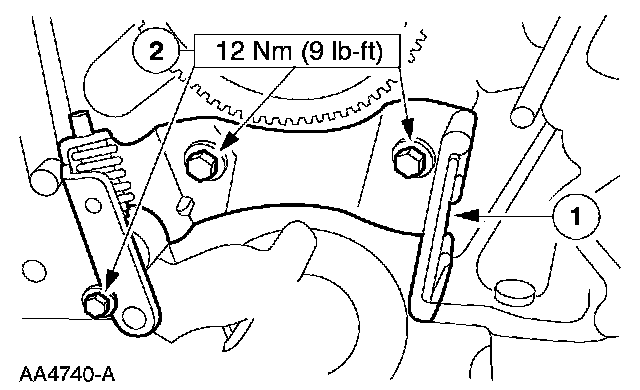 2
12 Nm (9 lb-ft)
1
AA4740-A