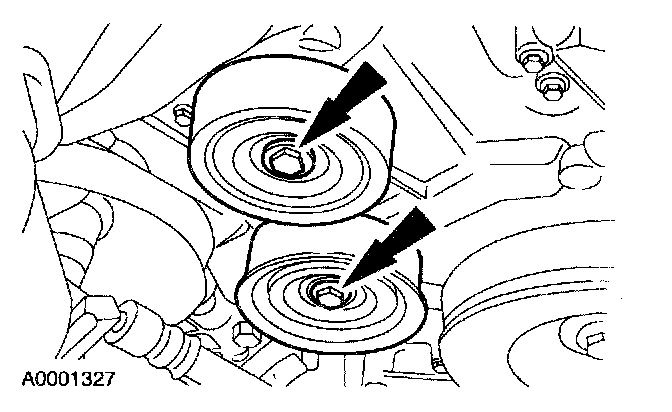 A0001327