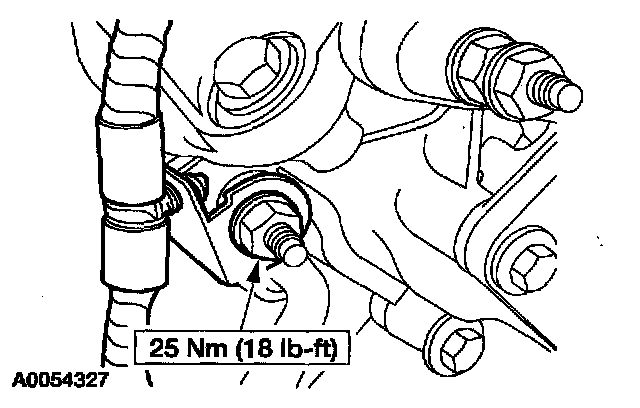 25 Nm (18 lb-ft)

A0054327