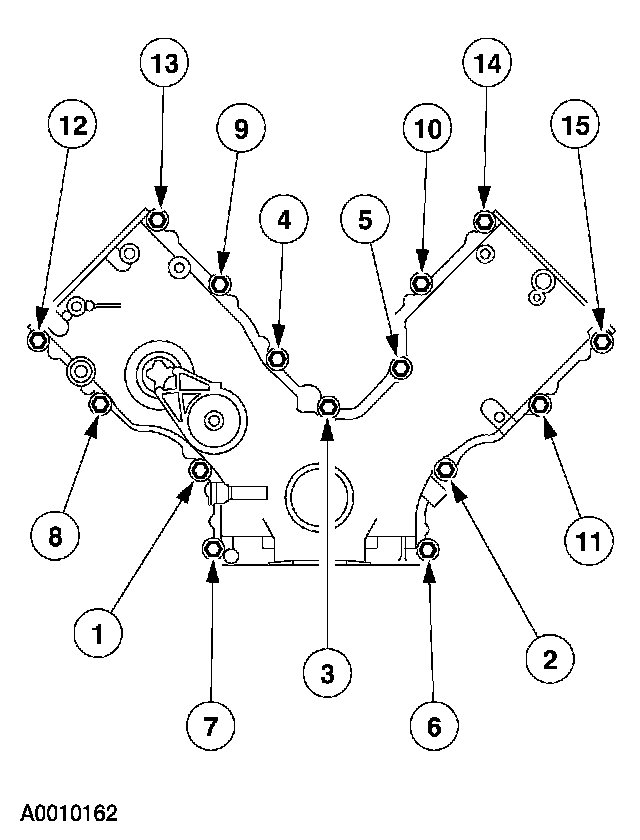 13
14
12
9
10
15
4
5
8
11
1
2
3
7
6
A0010162