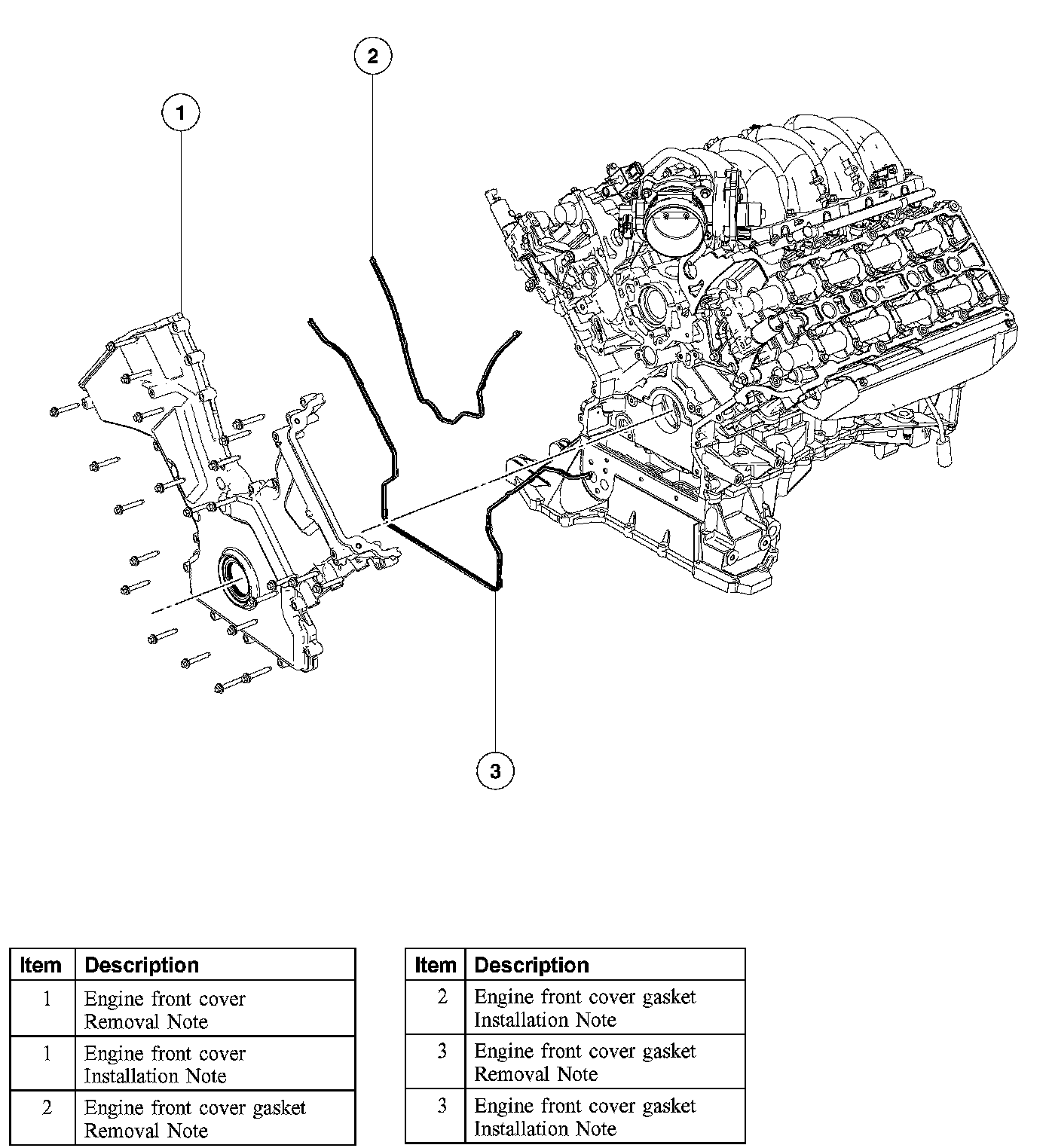 2

1

3

| Item | Description |
|---|---|
| 1 | Engine front cover Removal Note |
| 1 | Engine front cover Installation Note |
| 2 | Engine front cover gasket Removal Note |

| Item | Description |
|---|---|
| 2 | Engine front cover gasket Installation Note |
| 3 | Engine front cover gasket Removal Note |
| 3 | Engine front cover gasket Installation Note |