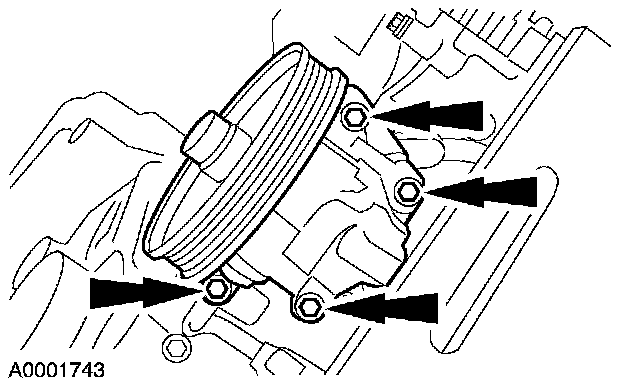 A0001743