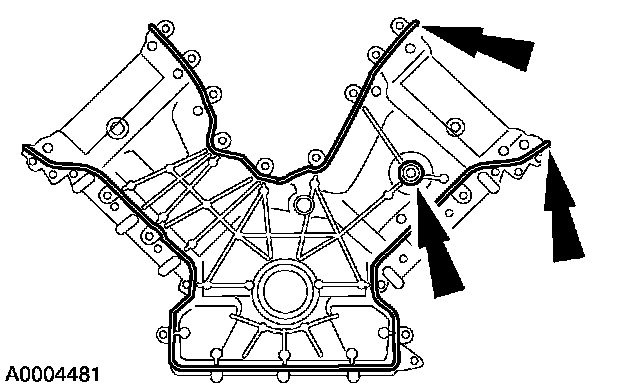 A0004481