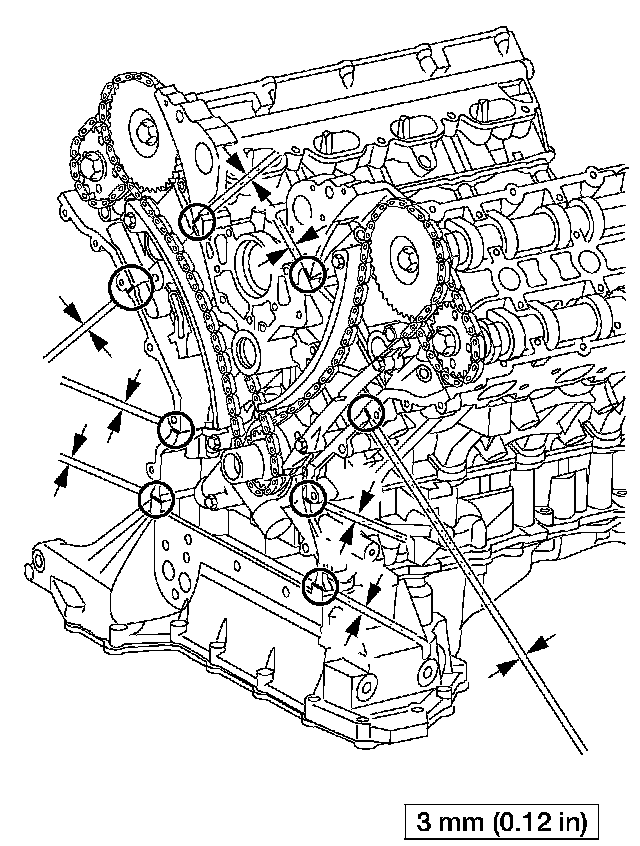 3 mm (0.12 in)