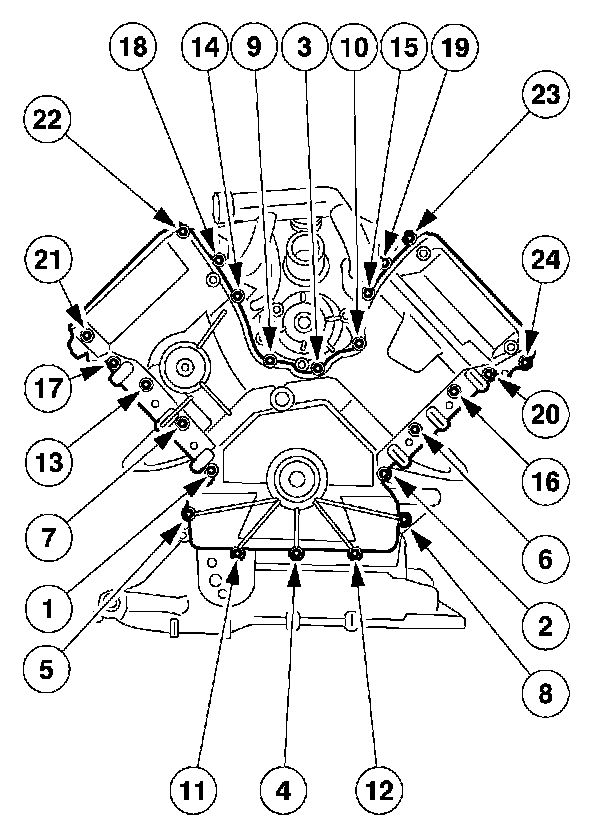 18
14
9
3
10
15
19
22
23
21
24
17
20
13
16
7
6
1
2
5
8
11
4
12