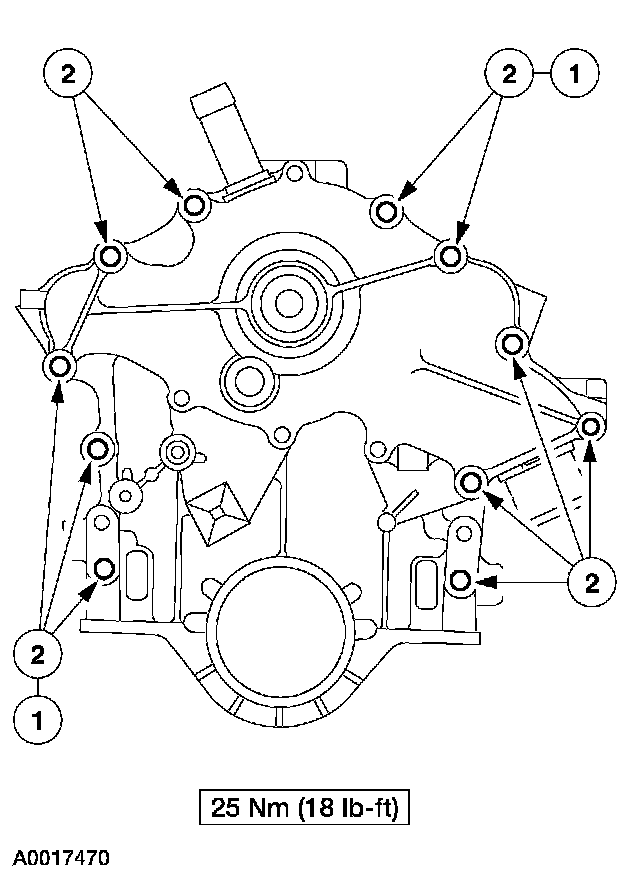 2

2

1

2

2

1

25 Nm (18 lb-ft)

A0017470