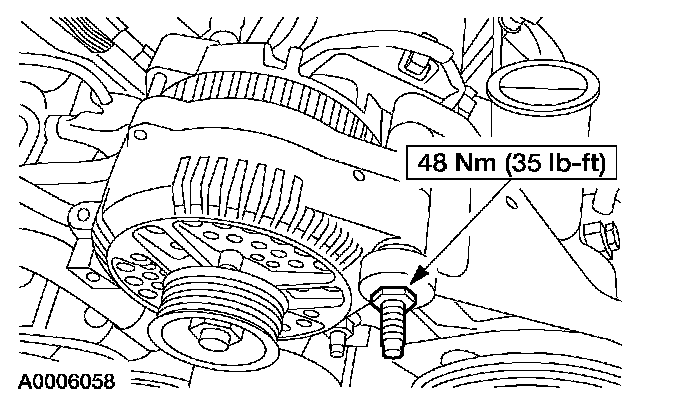 48 Nm (35 lb-ft)

A0006058