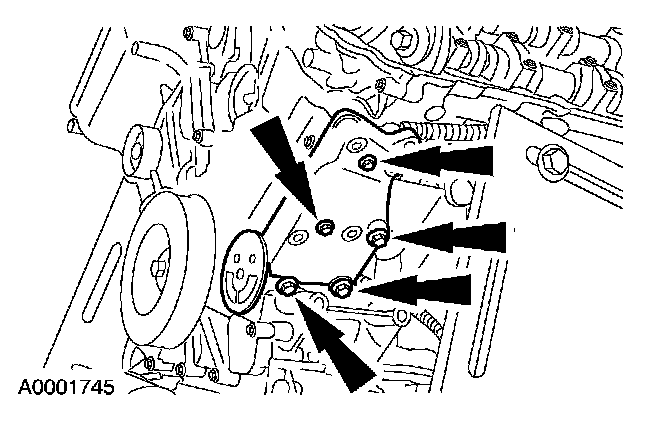 A0001745