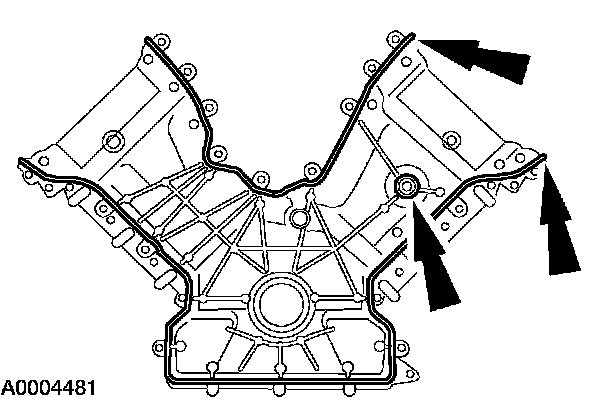 A0004481