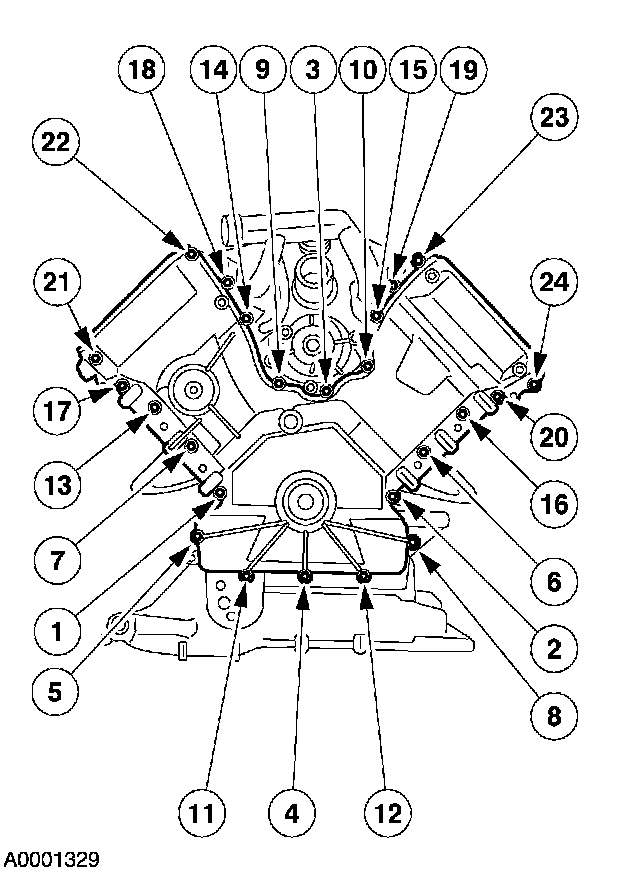 18
14
9
3
10
15
19
22
23
21
24
17
20
13
16
7
6
1
2
5
8
11
4
12
A0001329