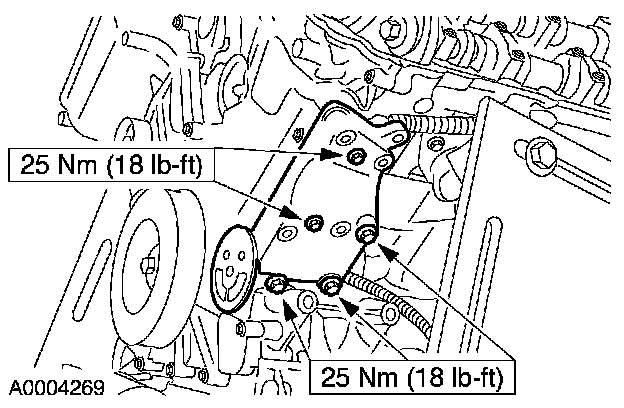 25 Nm (18 lb-ft)

25 Nm (18 lb-ft)

A0004269