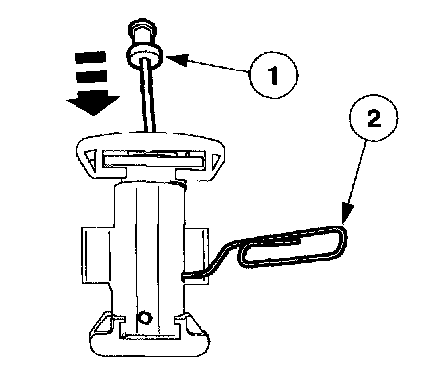 1
2