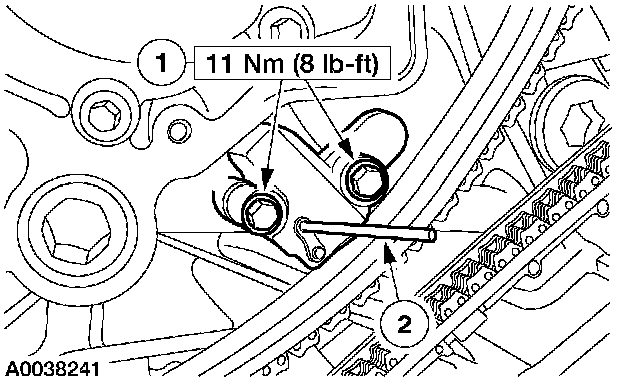 1
11 Nm (8 lb-ft)
2
A0038241