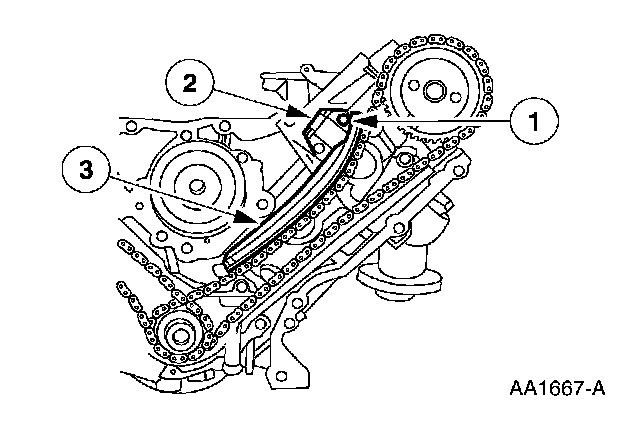 2

1

3

AA1667-A