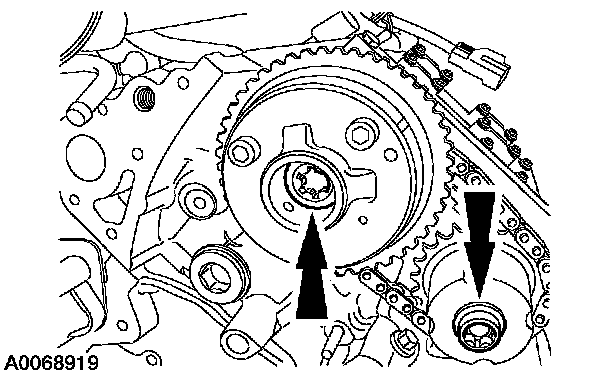 A0068919