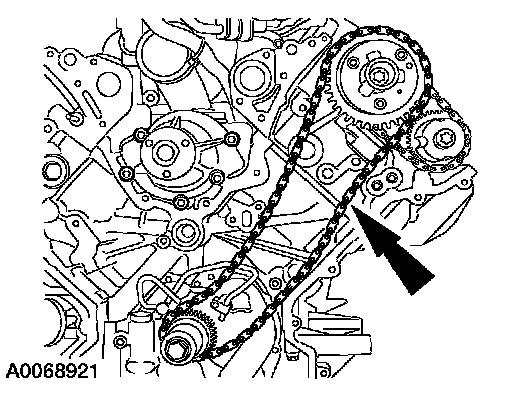 A0068921