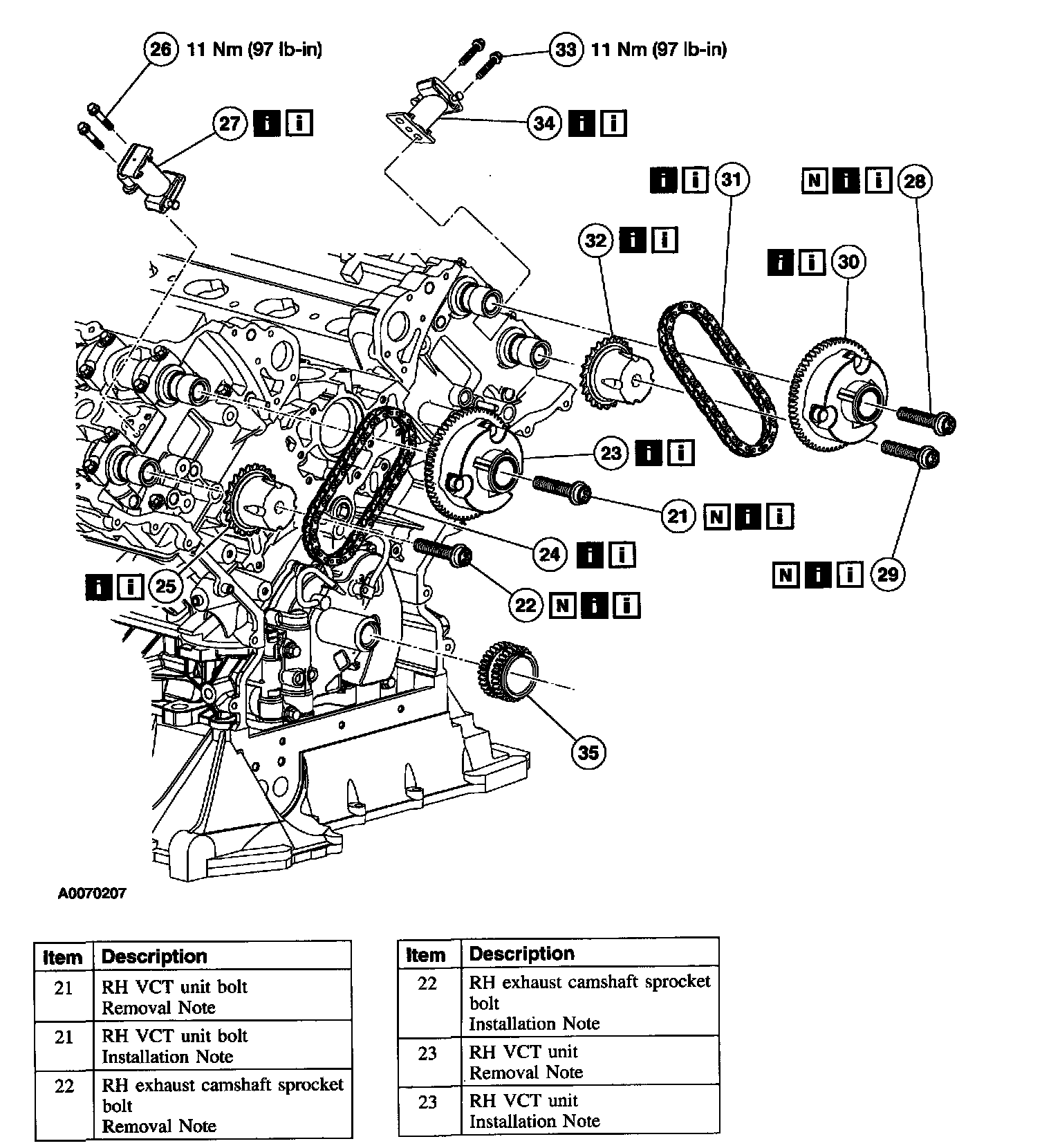 26 11 Nm (97 lb-in)

33 11 Nm (97 lb-in)

27 i i

34 i i

i i 31

N i i 28

32 i i

i i 30

23 i i

21 N i i

24 i i

N i i 29

i i 25

22 N i i

35

A0070207

| Item | Description |
|---|---|
| 21 | RH VCT unit bolt Removal Note |
| 21 | RH VCT unit bolt Installation Note |
| 22 | RH exhaust camshaft sprocket bolt Removal Note |

| Item | Description |
|---|---|
| 22 | RH exhaust camshaft sprocket bolt Installation Note |
| 23 | RH VCT unit Removal Note |
| 23 | RH VCT unit Installation Note |