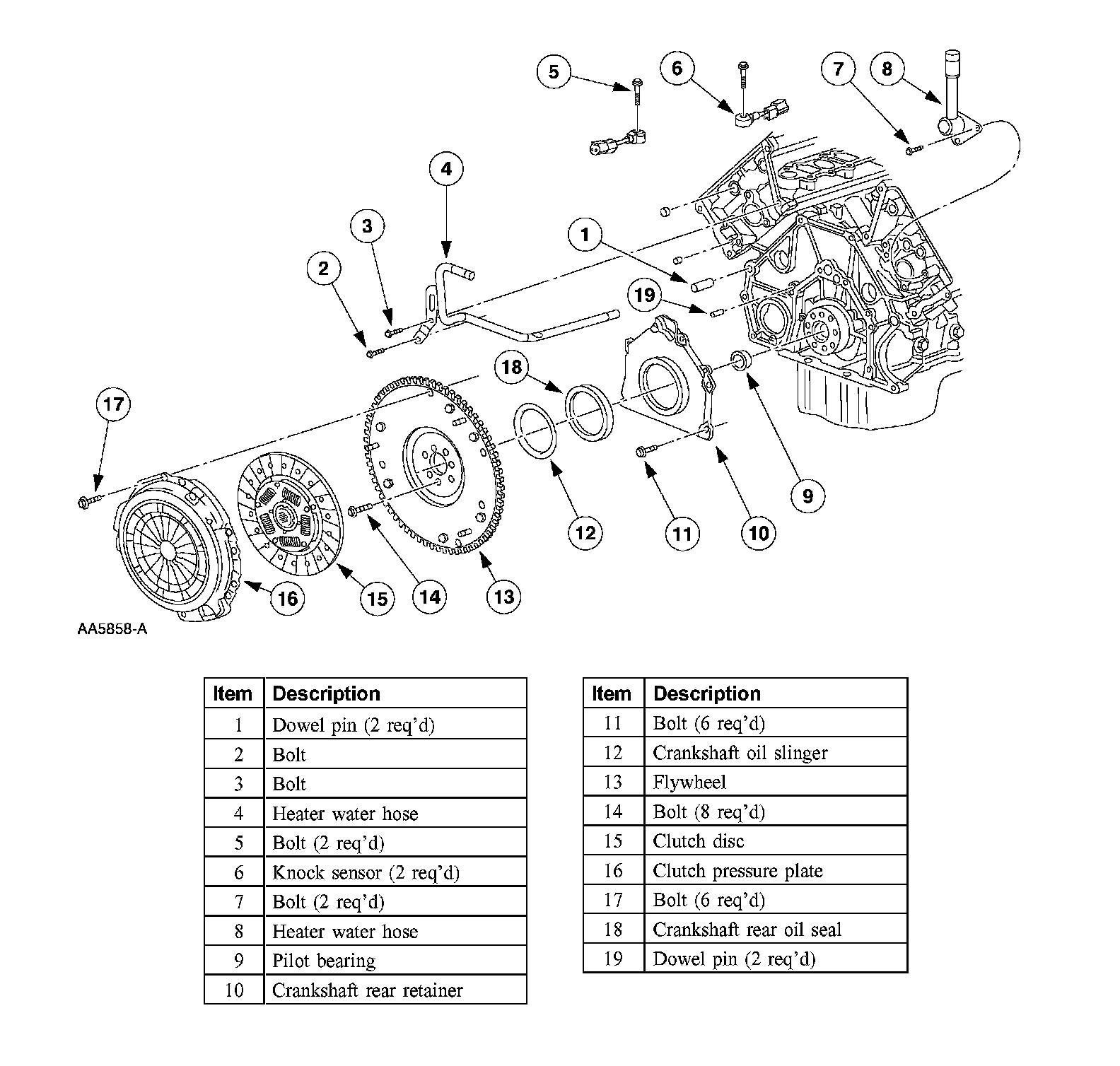 5 6 7 8
4
3
2
1
19
18
17
9
12 11 10
16 15 14 13

AA5858-A

| Item | Description |
|---|---|
| 1 | Dowel pin (2 req'd) |
| 2 | Bolt |
| 3 | Bolt |
| 4 | Heater water hose |
| 5 | Bolt (2 req'd) |
| 6 | Knock sensor (2 req'd) |
| 7 | Bolt (2 req'd) |
| 8 | Heater water hose |
| 9 | Pilot bearing |
| 10 | Crankshaft rear retainer |

| Item | Description |
|---|---|
| 11 | Bolt (6 req'd) |
| 12 | Crankshaft oil slinger |
| 13 | Flywheel |
| 14 | Bolt (8 req'd) |
| 15 | Clutch disc |
| 16 | Clutch pressure plate |
| 17 | Bolt (6 req'd) |
| 18 | Crankshaft rear oil seal |
| 19 | Dowel pin (2 req'd) |