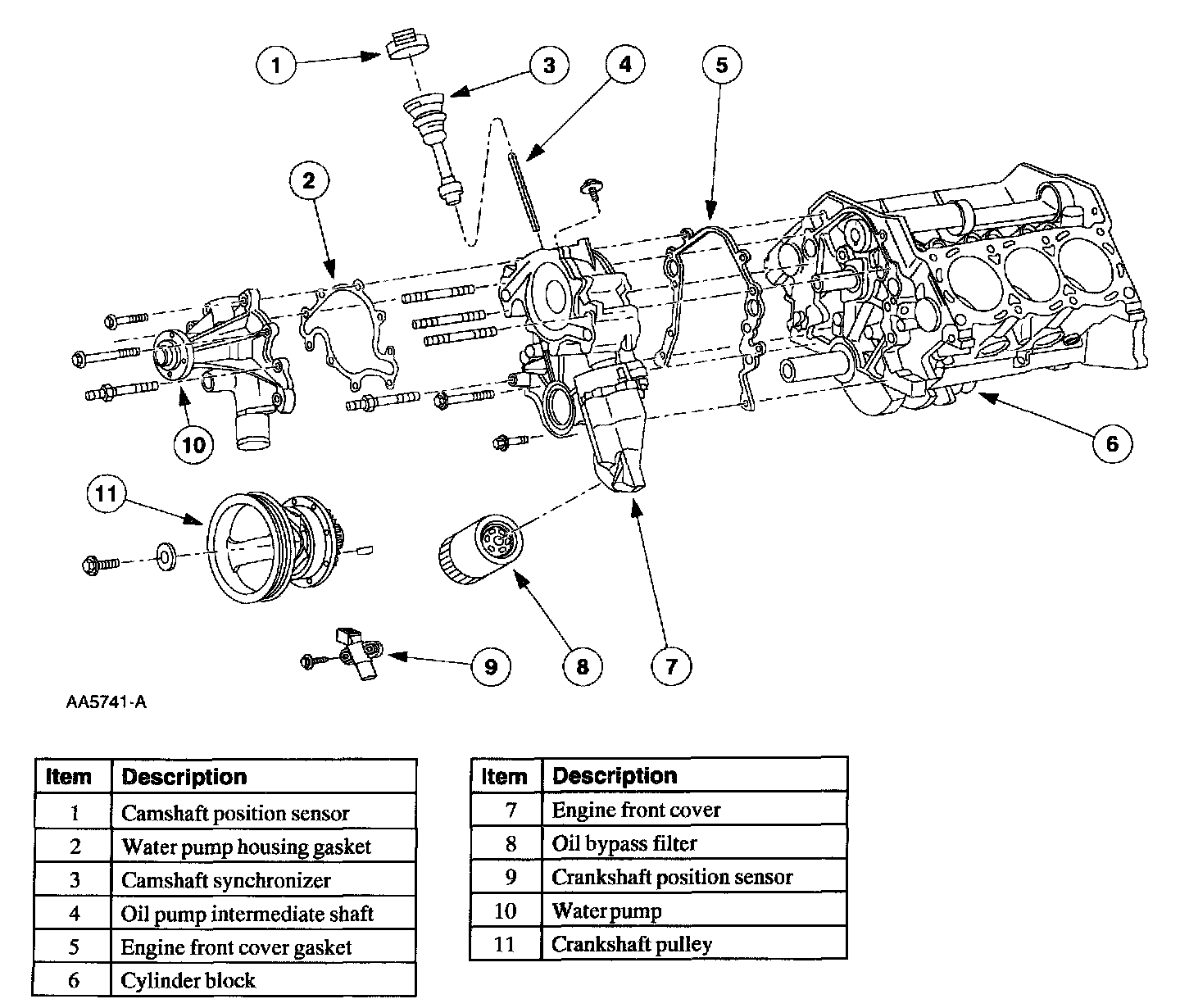 1
3
4
5
2
10
6
11
9
8
7

AA5741-A

| Item | Description |
|---|---|
| 1 | Camshaft position sensor |
| 2 | Water pump housing gasket |
| 3 | Camshaft synchronizer |
| 4 | Oil pump intermediate shaft |
| 5 | Engine front cover gasket |
| 6 | Cylinder block |

| Item | Description |
|---|---|
| 7 | Engine front cover |
| 8 | Oil bypass filter |
| 9 | Crankshaft position sensor |
| 10 | Water pump |
| 11 | Crankshaft pulley |