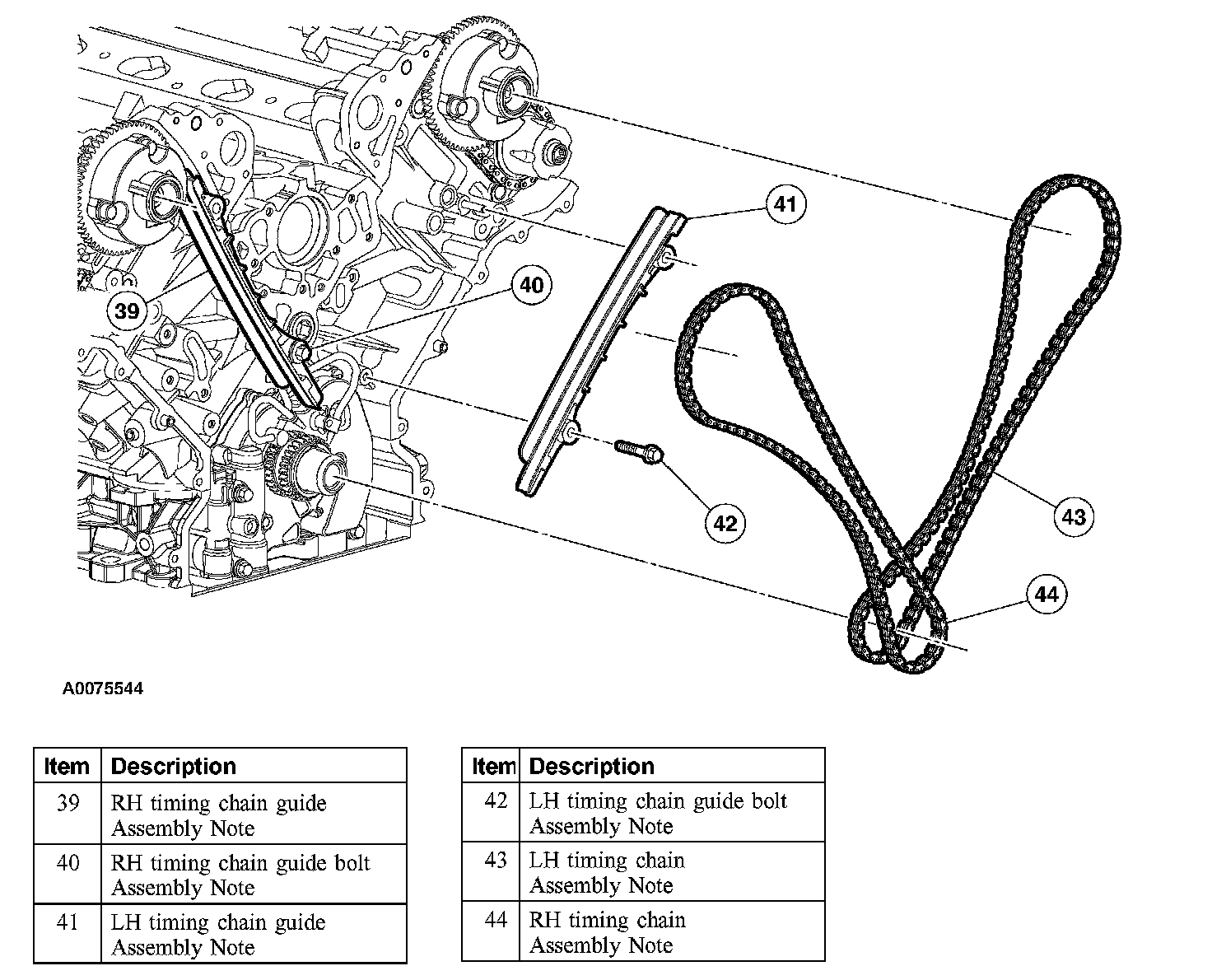 41

40

39

42

43

44

A0075544

| Item | Description |
|---|---|
| 39 | RH timing chain guide Assembly Note |
| 40 | RH timing chain guide bolt Assembly Note |
| 41 | LH timing chain guide Assembly Note |

| Item | Description |
|---|---|
| 42 | LH timing chain guide bolt Assembly Note |
| 43 | LH timing chain Assembly Note |
| 44 | RH timing chain Assembly Note |