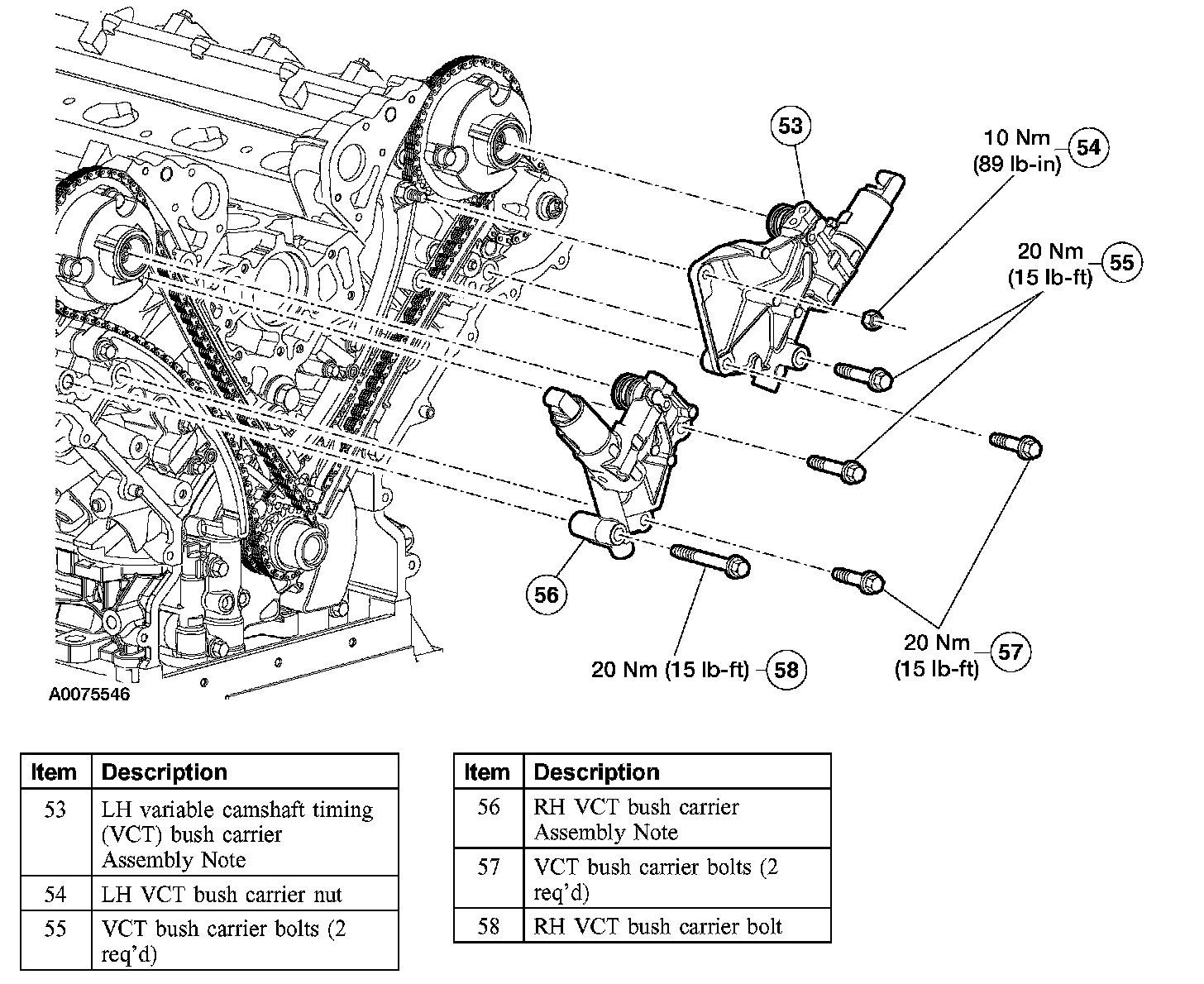 53

10 Nm (89 lb-in) 54

20 Nm (15 lb-ft) 55

56

20 Nm (15 lb-ft) 58

20 Nm (15 lb-ft) 57

A0075546

| Item | Description |
|---|---|
| 53 | LH variable camshaft timing (VCT) bush carrier Assembly Note |
| 54 | LH VCT bush carrier nut |
| 55 | VCT bush carrier bolts (2 req'd) |

| Item | Description |
|---|---|
| 56 | RH VCT bush carrier Assembly Note |
| 57 | VCT bush carrier bolts (2 req'd) |
| 58 | RH VCT bush carrier bolt |