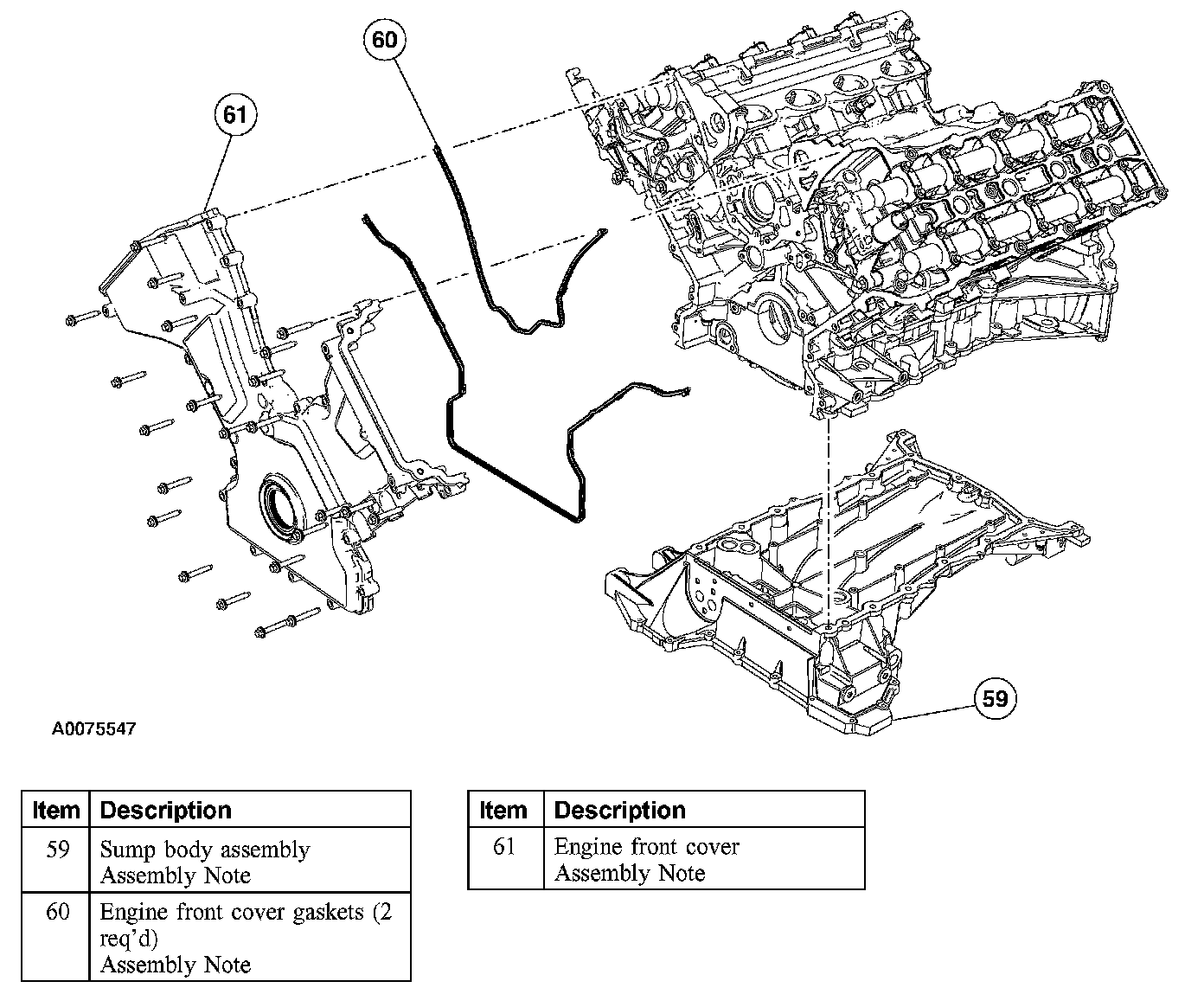 60

61

59

A0075547

| Item | Description |
|---|---|
| 59 | Sump body assembly Assembly Note |
| 60 | Engine front cover gaskets (2 req'd) Assembly Note |

| Item | Description |
|---|---|
| 61 | Engine front cover Assembly Note |