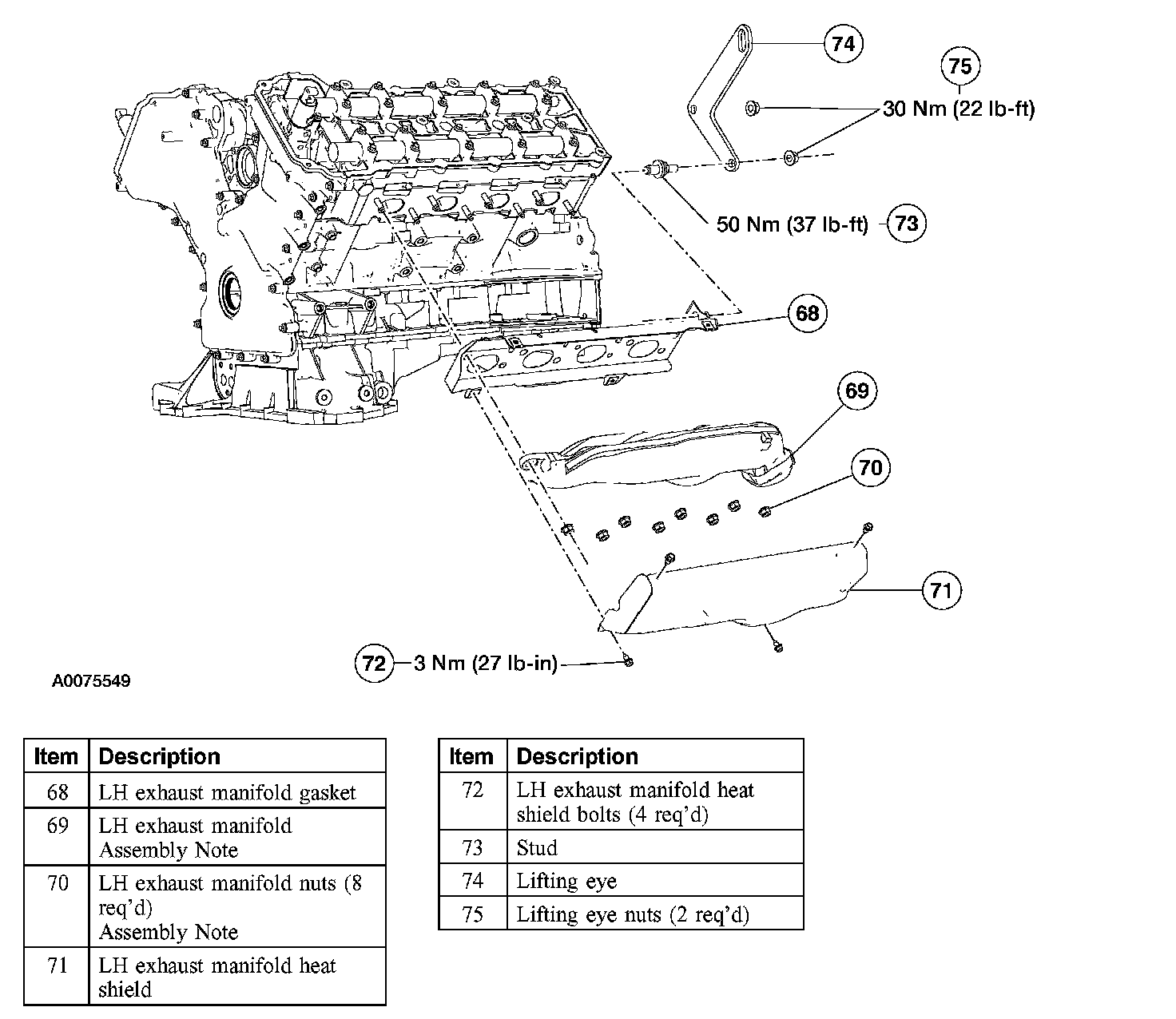 74

75

30 Nm (22 lb-ft)

50 Nm (37 lb-ft) 73

68

69

70

71

72 3 Nm (27 lb-in)

A0075549

| Item | Description |
|---|---|
| 68 | LH exhaust manifold gasket |
| 69 | LH exhaust manifold Assembly Note |
| 70 | LH exhaust manifold nuts (8 req'd) Assembly Note |
| 71 | LH exhaust manifold heat shield |

| Item | Description |
|---|---|
| 72 | LH exhaust manifold heat shield bolts (4 req'd) |
| 73 | Stud |
| 74 | Lifting eye |
| 75 | Lifting eye nuts (2 req'd) |