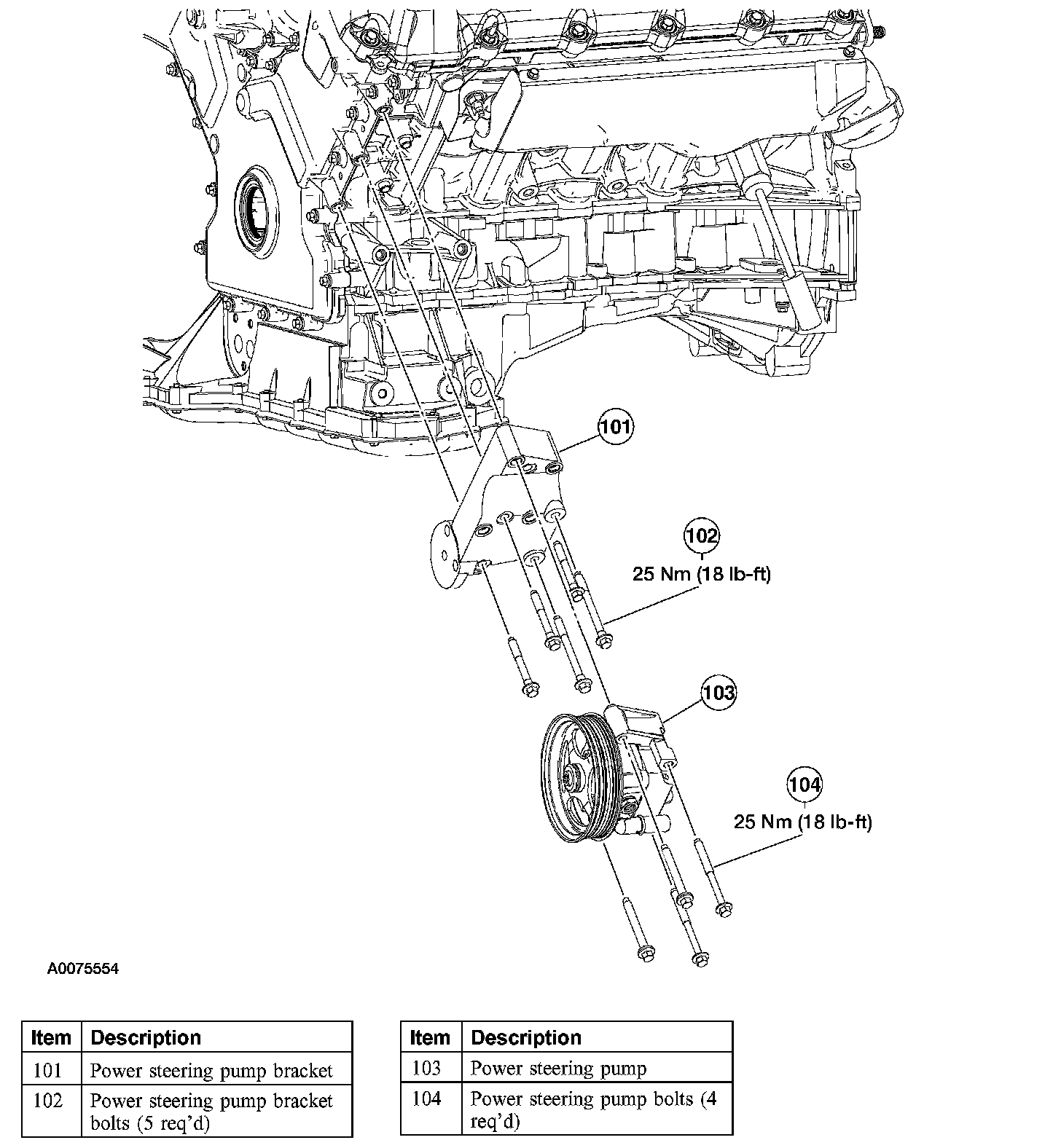 101

102
25 Nm (18 lb-ft)

103

104
25 Nm (18 lb-ft)

A0075554

| Item | Description |
|---|---|
| 101 | Power steering pump bracket |
| 102 | Power steering pump bracket bolts (5 req'd) |

| Item | Description |
|---|---|
| 103 | Power steering pump |
| 104 | Power steering pump bolts (4 req'd) |