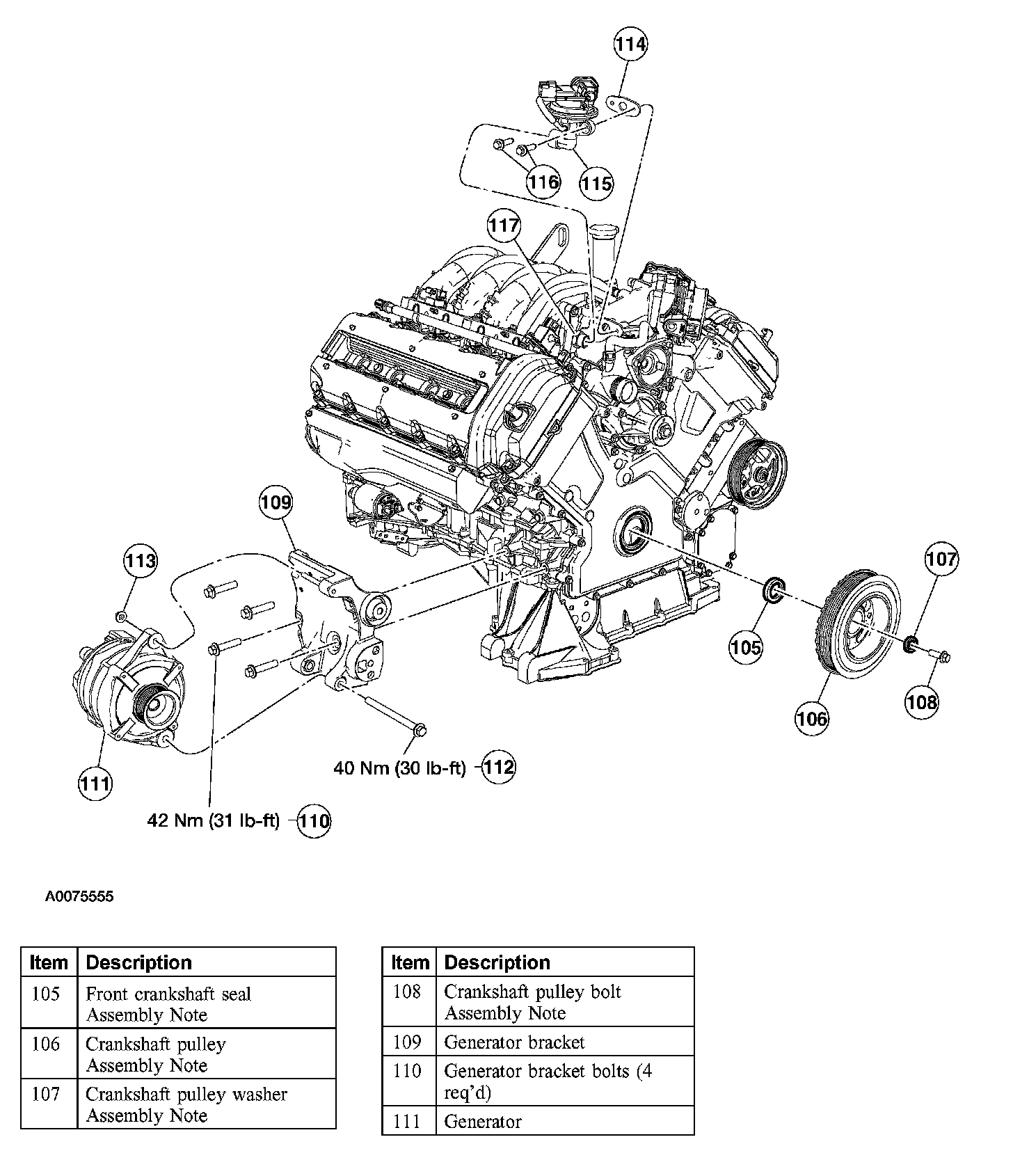 114

116

115

117

109

113

107

105

108

106

111

40 Nm (30 lb-ft) 112

42 Nm (31 lb-ft) 110

A0075555

| Item | Description |
|---|---|
| 105 | Front crankshaft seal Assembly Note |
| 106 | Crankshaft pulley Assembly Note |
| 107 | Crankshaft pulley washer Assembly Note |

| Item | Description |
|---|---|
| 108 | Crankshaft pulley bolt Assembly Note |
| 109 | Generator bracket |
| 110 | Generator bracket bolts (4 req'd) |
| 111 | Generator |