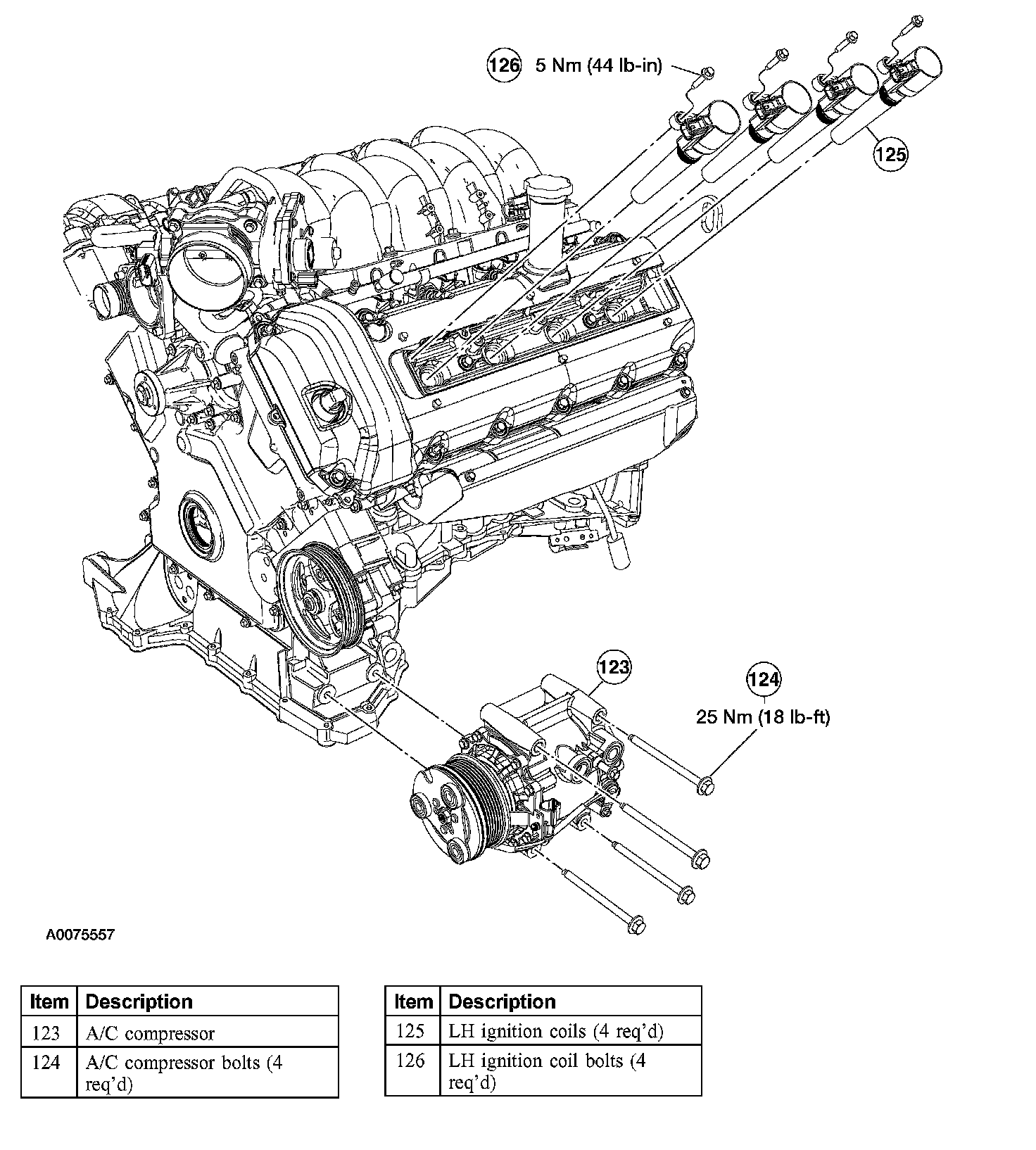 126 5 Nm (44 lb-in)

125

123

124
25 Nm (18 lb-ft)

A0075557

| Item | Description |
|---|---|
| 123 | A/C compressor |
| 124 | A/C compressor bolts (4 req'd) |

| Item | Description |
|---|---|
| 125 | LH ignition coils (4 req'd) |
| 126 | LH ignition coil bolts (4 req'd) |