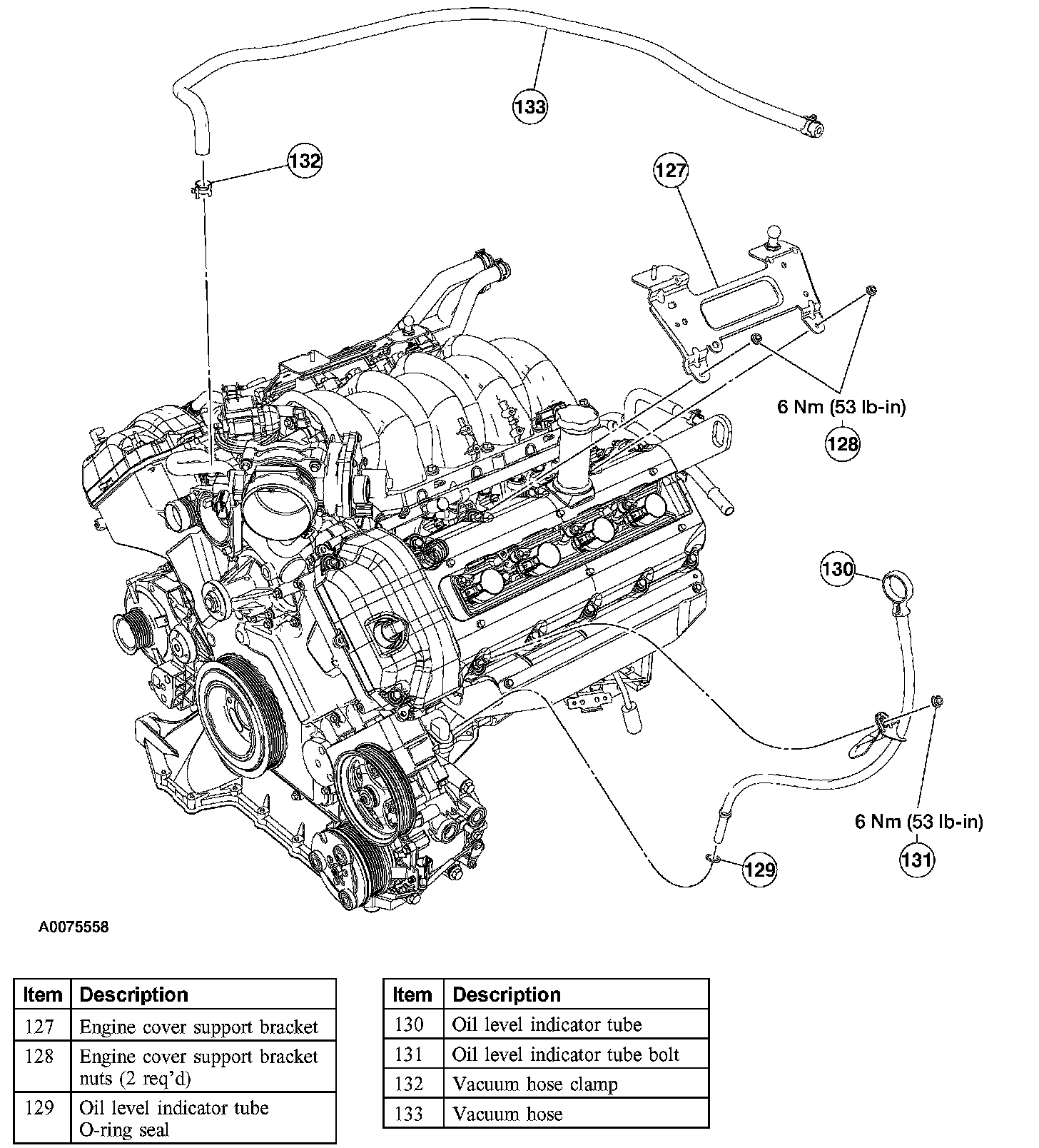 133

132

127

6 Nm (53 lb-in)

128

130

6 Nm (53 lb-in)

131

129

A0075558

| Item | Description |
|---|---|
| 127 | Engine cover support bracket |
| 128 | Engine cover support bracket nuts (2 req'd) |
| 129 | Oil level indicator tube O-ring seal |

| Item | Description |
|---|---|
| 130 | Oil level indicator tube |
| 131 | Oil level indicator tube bolt |
| 132 | Vacuum hose clamp |
| 133 | Vacuum hose |