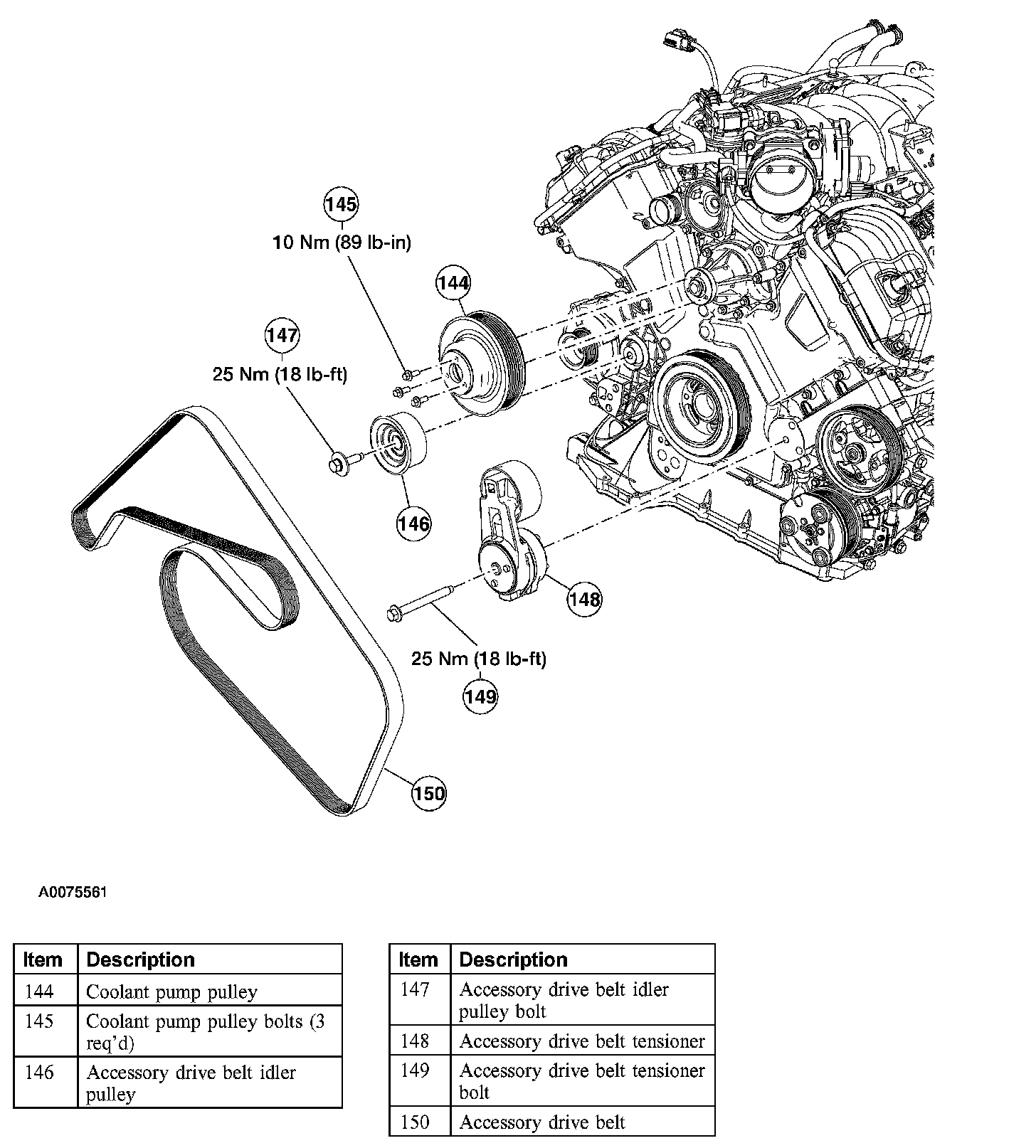 145
10 Nm (89 lb-in)

144

147
25 Nm (18 lb-ft)

146

148

25 Nm (18 lb-ft)
149

150

A0075561

| Item | Description |
|---|---|
| 144 | Coolant pump pulley |
| 145 | Coolant pump pulley bolts (3 req'd) |
| 146 | Accessory drive belt idler pulley |

| Item | Description |
|---|---|
| 147 | Accessory drive belt idler pulley bolt |
| 148 | Accessory drive belt tensioner |
| 149 | Accessory drive belt tensioner bolt |
| 150 | Accessory drive belt |