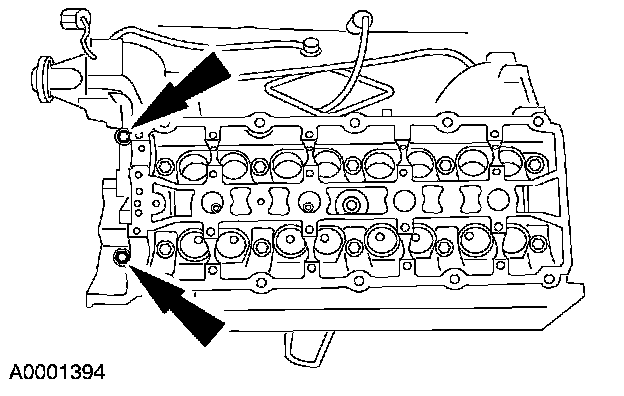 A0001394