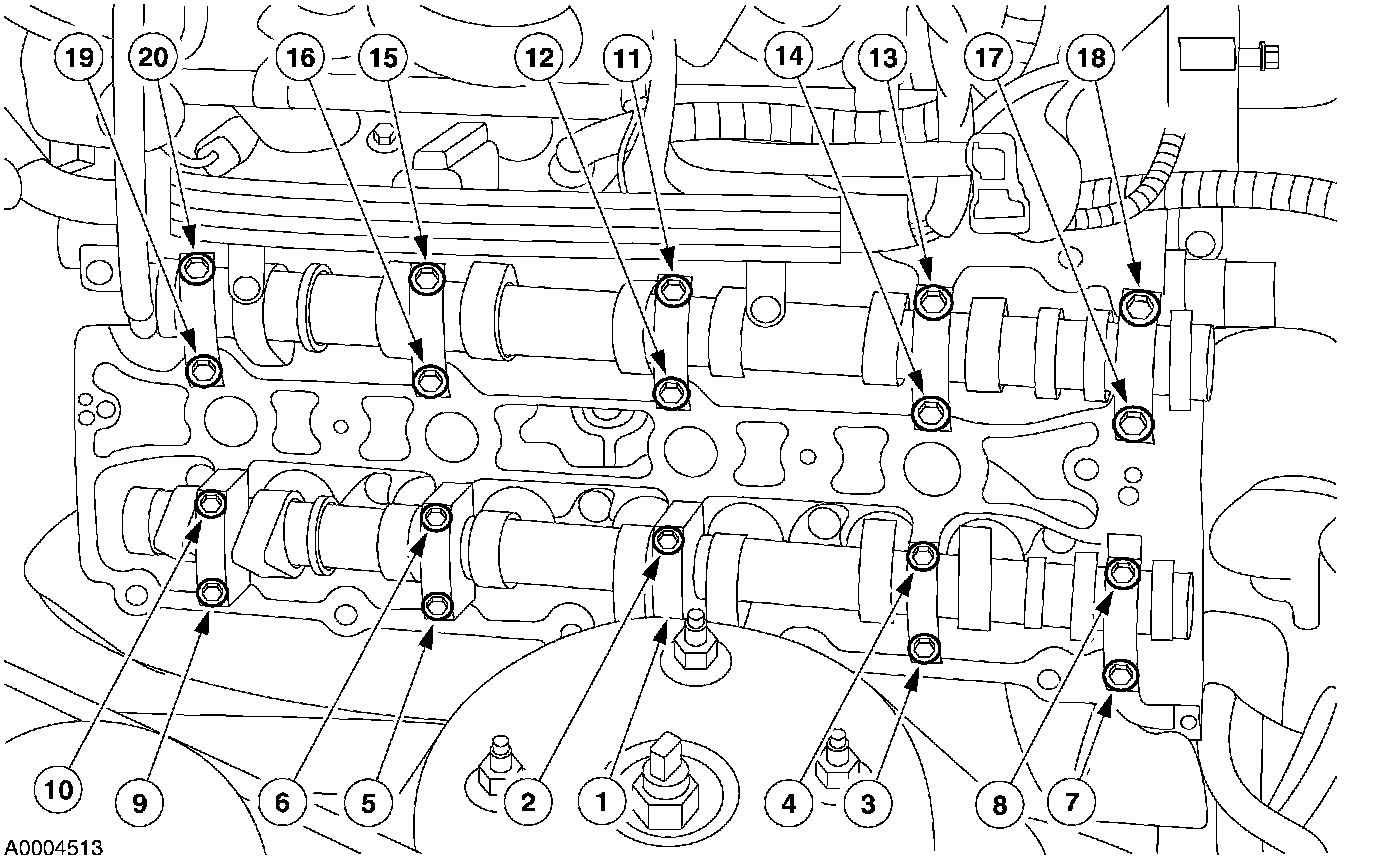 19 20 16 15 12 11 14 13 17 18

10 9 6 5 2 1 4 3 8 7

A0004513