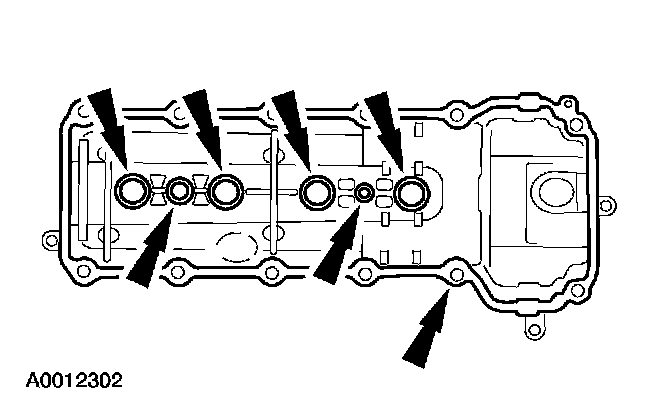 A0012302