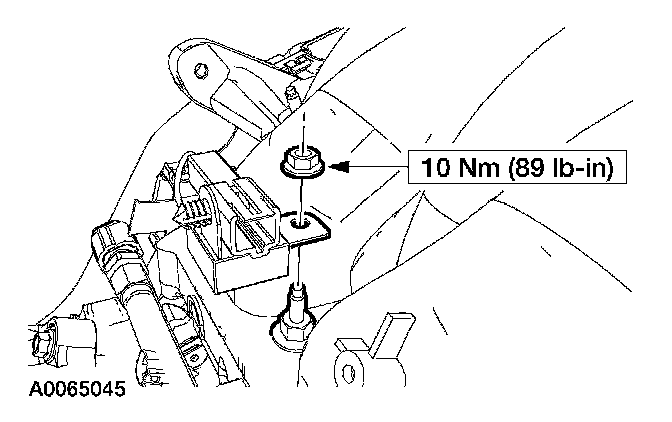 10 Nm (89 lb-in)

A0065045