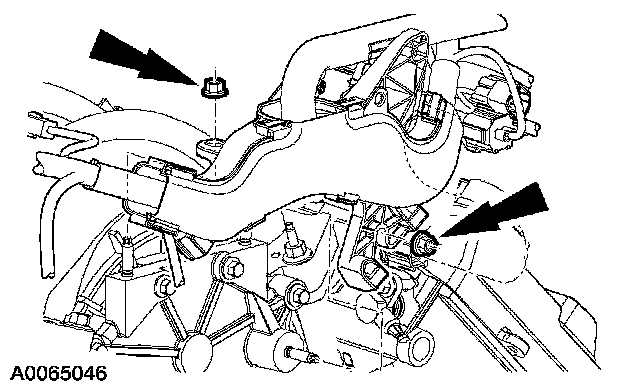 A0065046