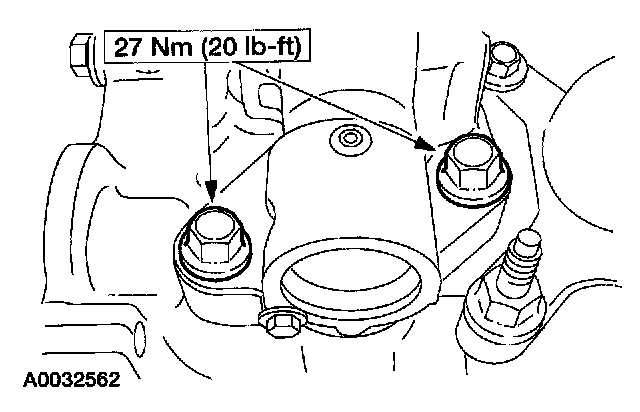 27 Nm (20 lb-ft)

A0032562