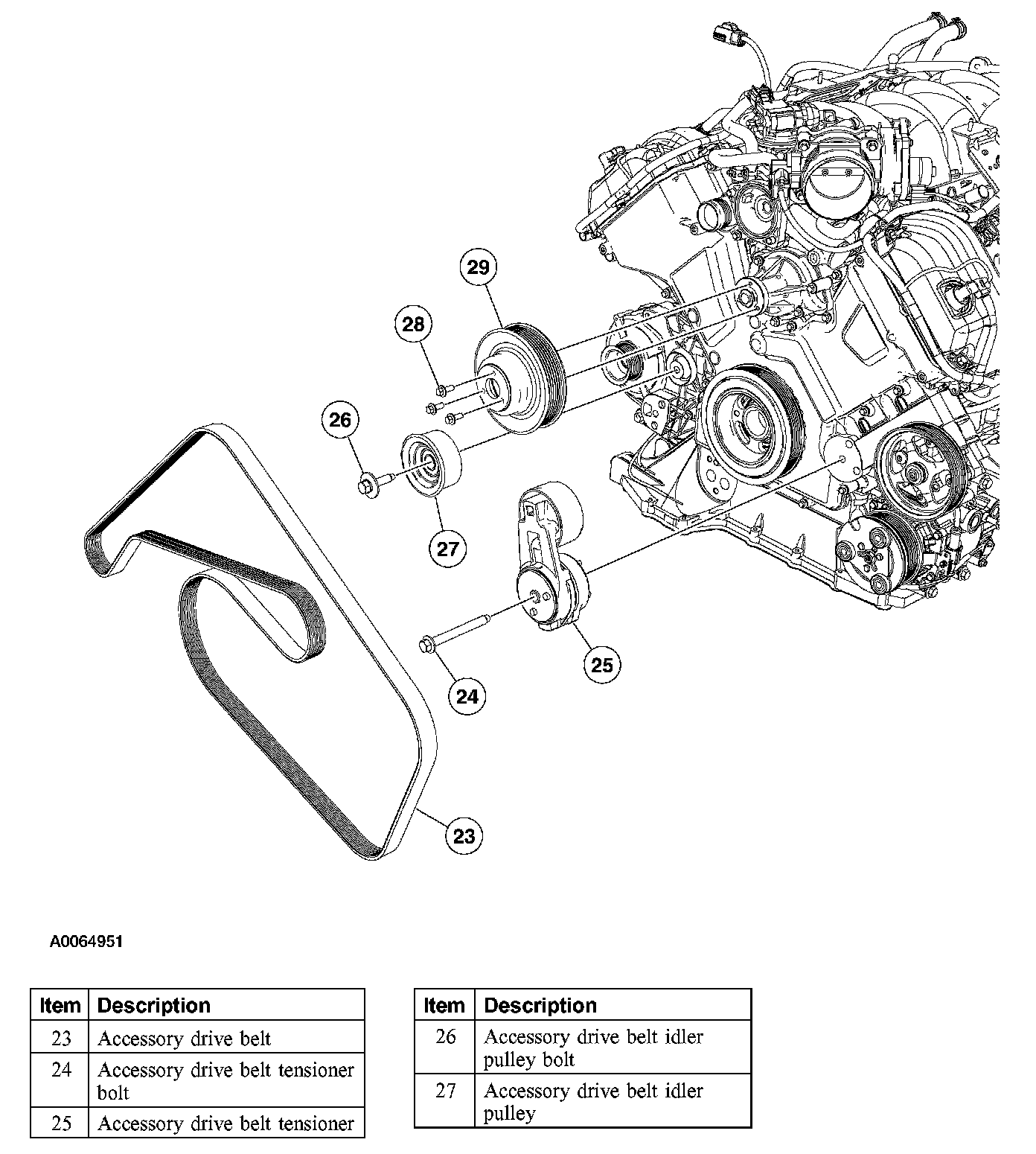 29

28

26

27

25

24

23

A0064951

| Item | Description |
|---|---|
| 23 | Accessory drive belt |
| 24 | Accessory drive belt tensioner bolt |
| 25 | Accessory drive belt tensioner |

| Item | Description |
|---|---|
| 26 | Accessory drive belt idler pulley bolt |
| 27 | Accessory drive belt idler pulley |