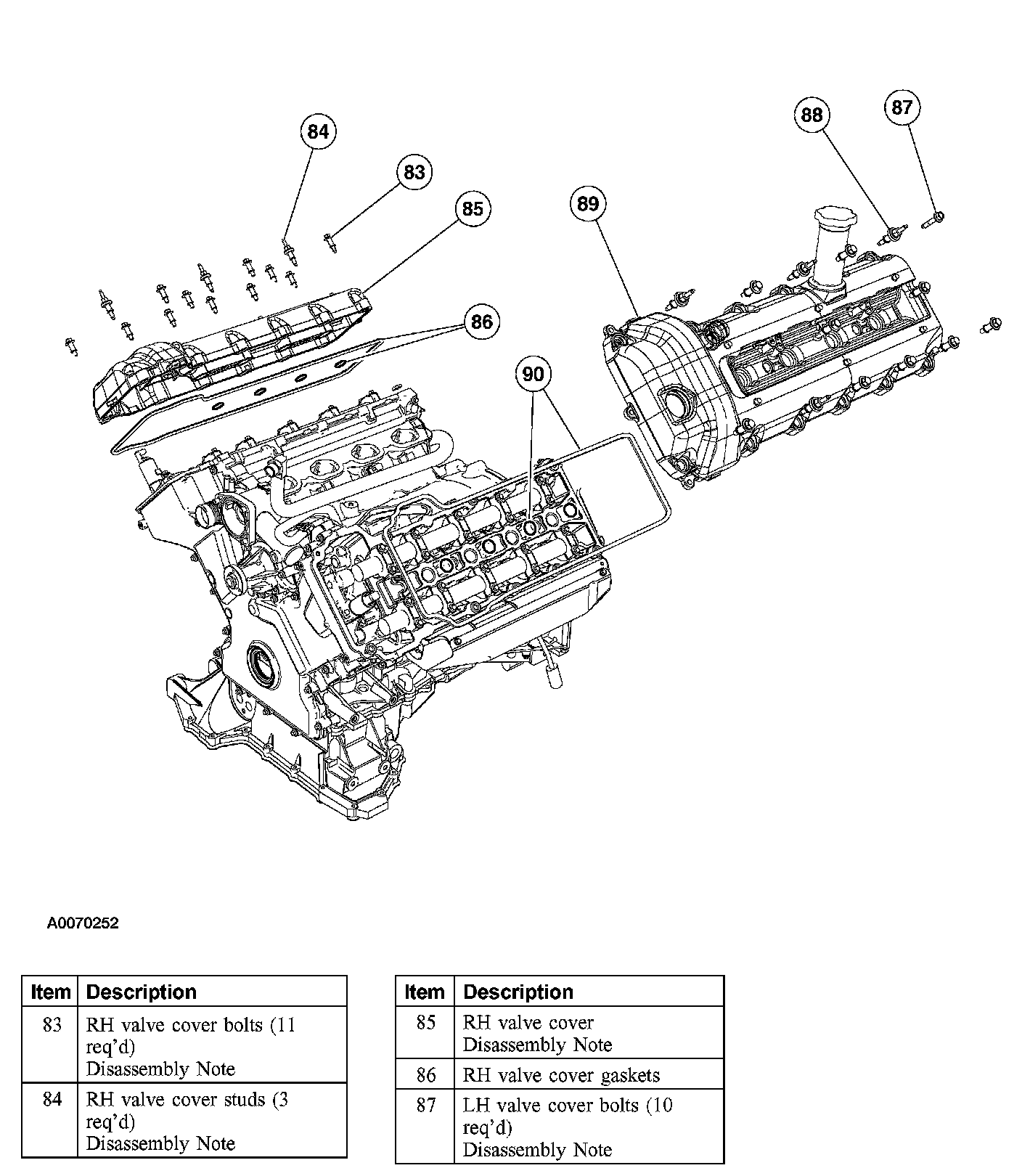 84
83
85
86
88
87
89
90

A0070252

| Item | Description |
|---|---|
| 83 | RH valve cover bolts (11 req'd) Disassembly Note |
| 84 | RH valve cover studs (3 req'd) Disassembly Note |

| Item | Description |
|---|---|
| 85 | RH valve cover Disassembly Note |
| 86 | RH valve cover gaskets |
| 87 | LH valve cover bolts (10 req'd) Disassembly Note |