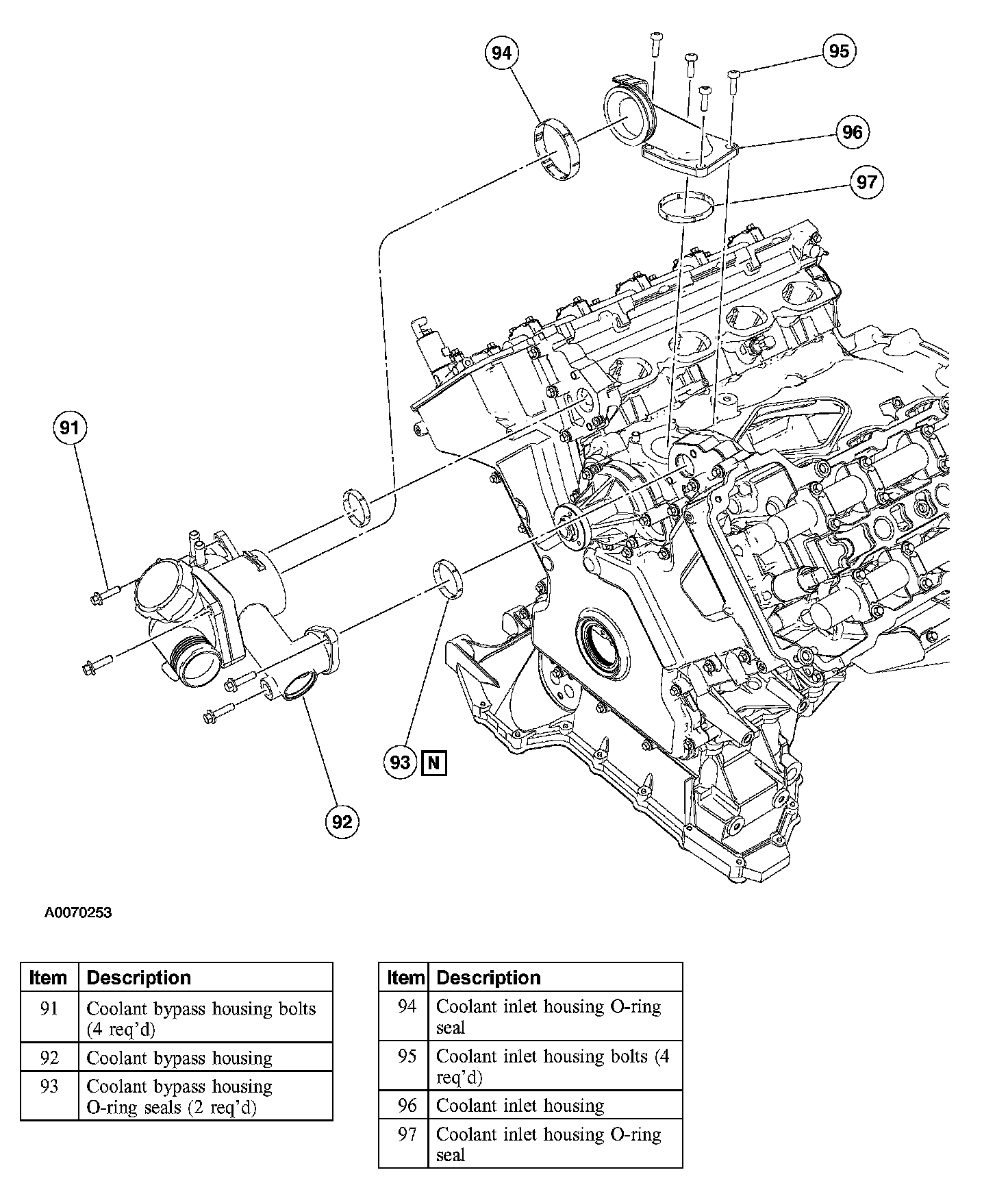 94
95
96
97
91
93 N
92

A0070253

| Item | Description |
|---|---|
| 91 | Coolant bypass housing bolts (4 req'd) |
| 92 | Coolant bypass housing |
| 93 | Coolant bypass housing O-ring seals (2 req'd) |

| Item | Description |
|---|---|
| 94 | Coolant inlet housing O-ring seal |
| 95 | Coolant inlet housing bolts (4 req'd) |
| 96 | Coolant inlet housing |
| 97 | Coolant inlet housing O-ring seal |