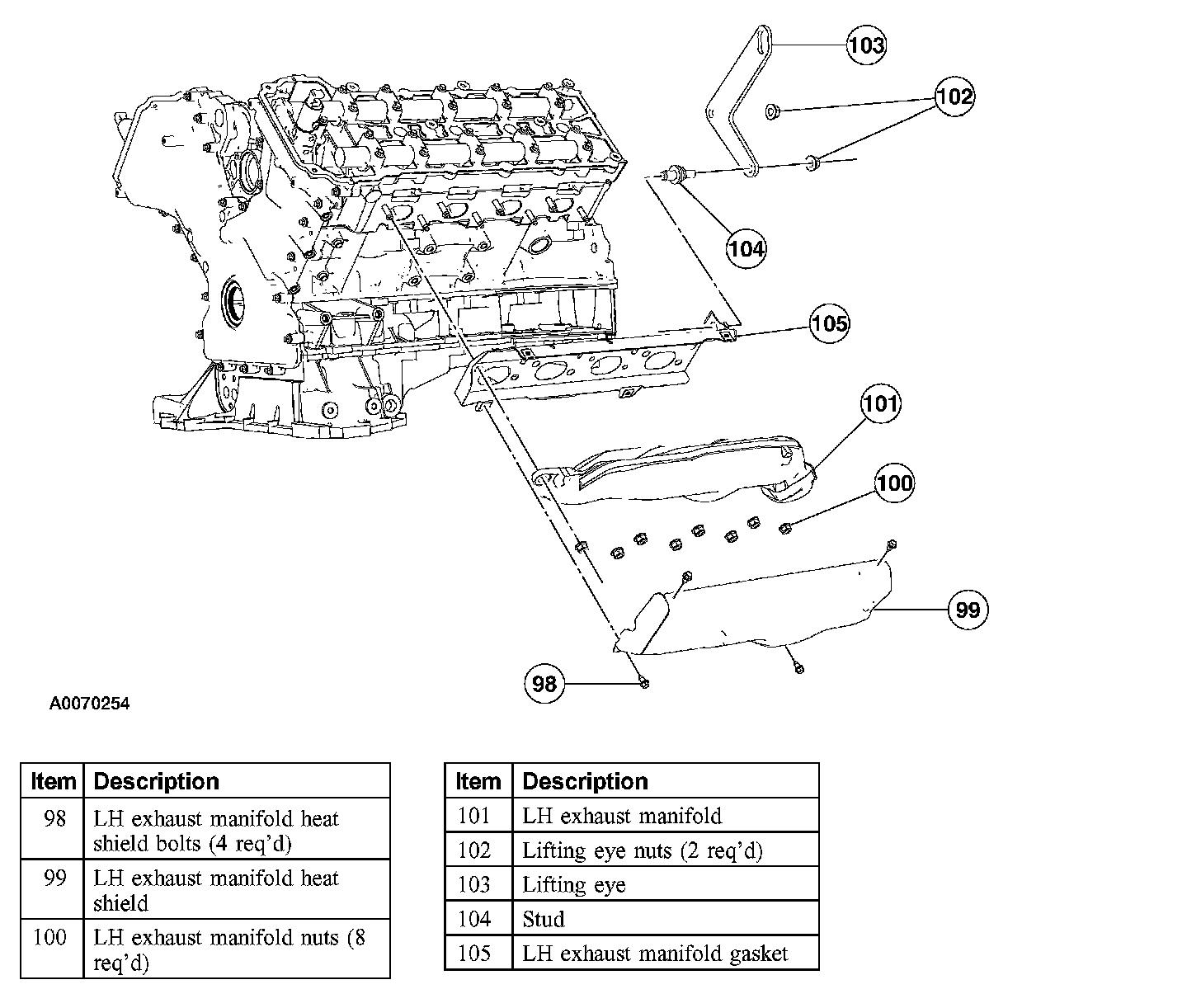 103

102

104

105

101

100

99

98

A0070254

| Item | Description |
|---|---|
| 98 | LH exhaust manifold heat shield bolts (4 req'd) |
| 99 | LH exhaust manifold heat shield |
| 100 | LH exhaust manifold nuts (8 req'd) |

| Item | Description |
|---|---|
| 101 | LH exhaust manifold |
| 102 | Lifting eye nuts (2 req'd) |
| 103 | Lifting eye |
| 104 | Stud |
| 105 | LH exhaust manifold gasket |