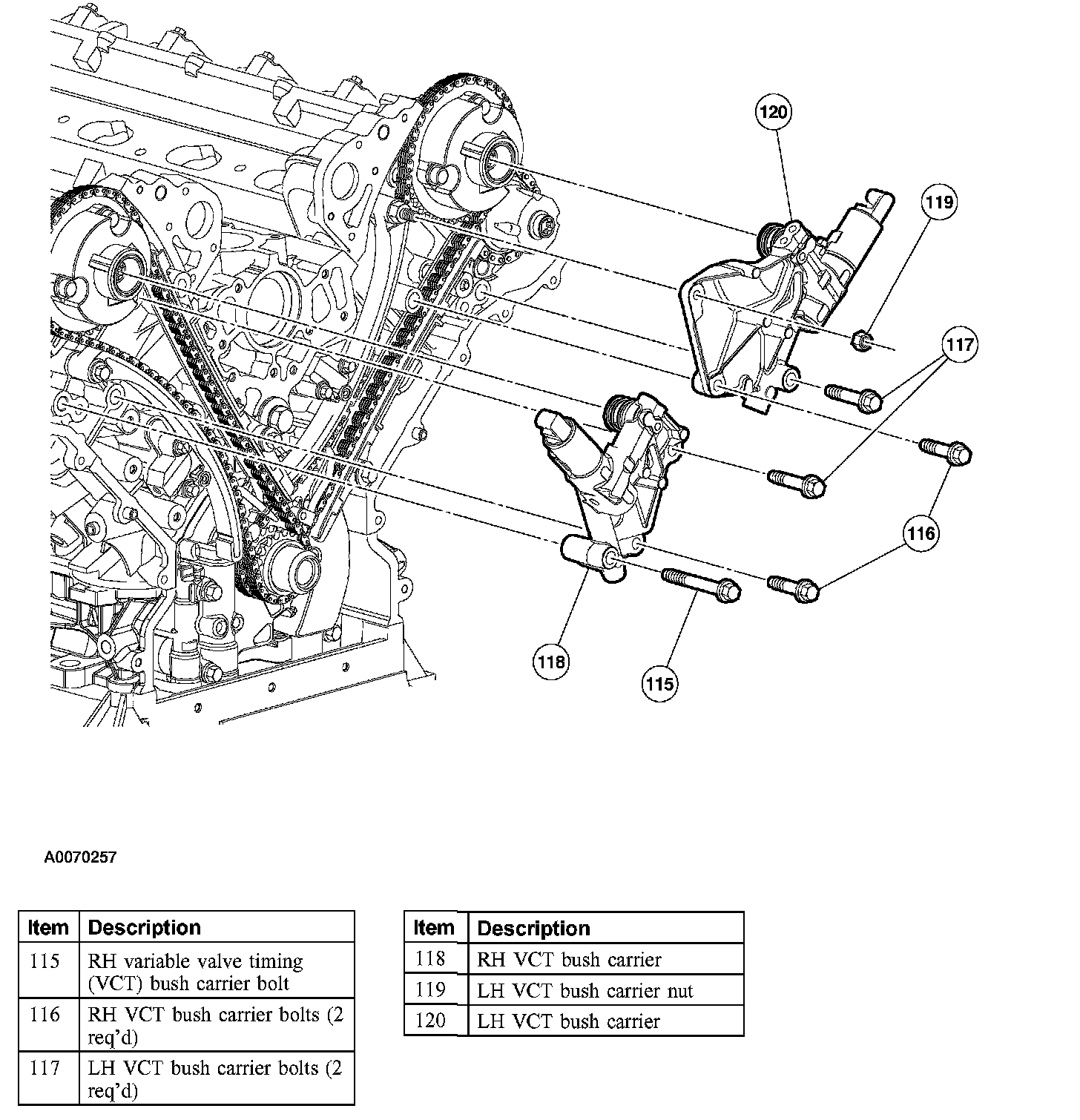 120

119

117

116

118

115

A0070257

| Item | Description |
|---|---|
| 115 | RH variable valve timing (VCT) bush carrier bolt |
| 116 | RH VCT bush carrier bolts (2 req'd) |
| 117 | LH VCT bush carrier bolts (2 req'd) |

| Item | Description |
|---|---|
| 118 | RH VCT bush carrier |
| 119 | LH VCT bush carrier nut |
| 120 | LH VCT bush carrier |