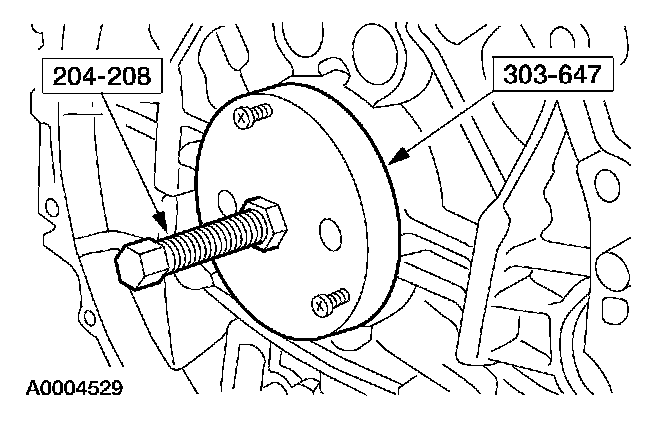 204-208

303-647

A0004529