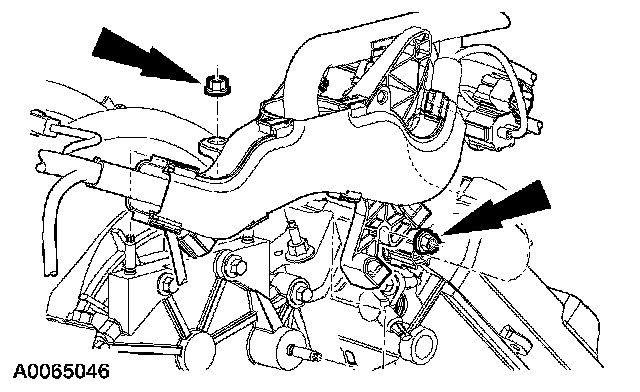 A0065046