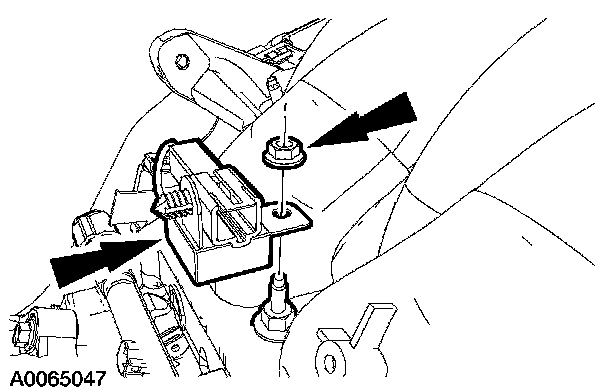 A0065047