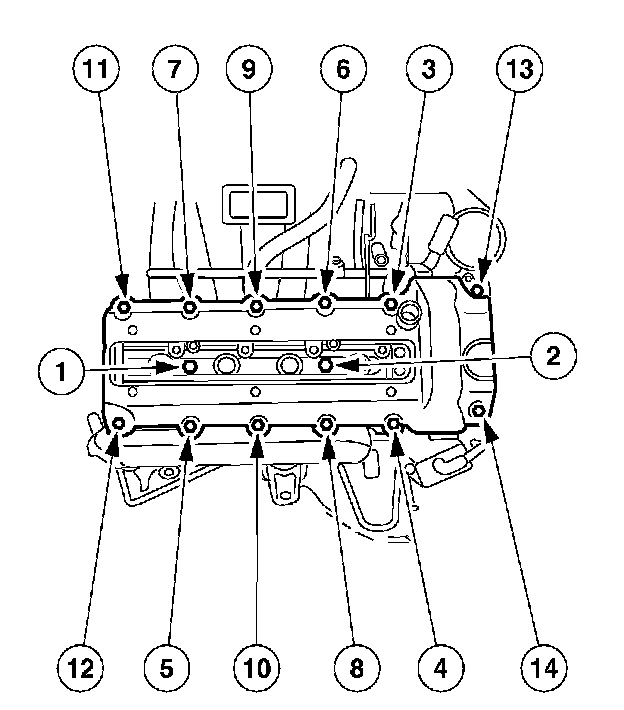 11
7
9
6
3
13
1
2
12
5
10
8
4
14