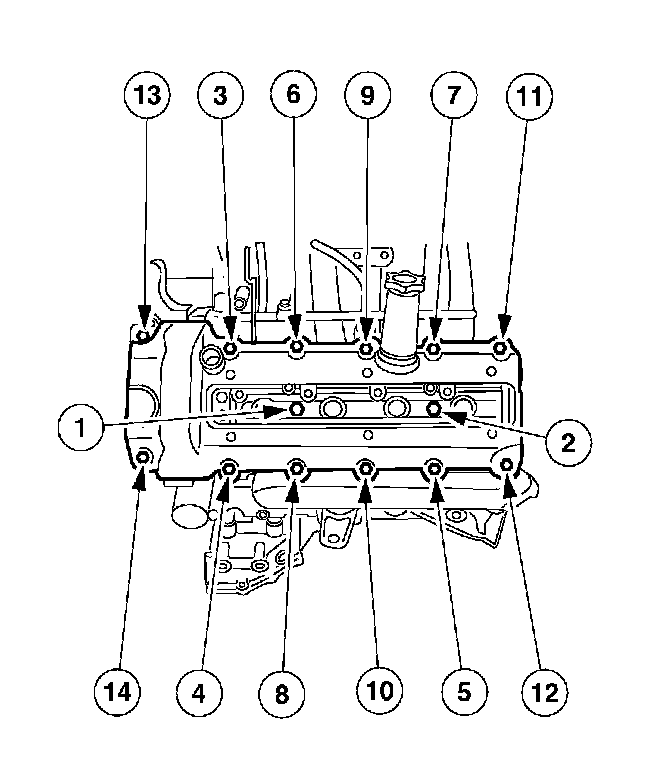 13
3
6
9
7
11
1
2
14
4
8
10
5
12