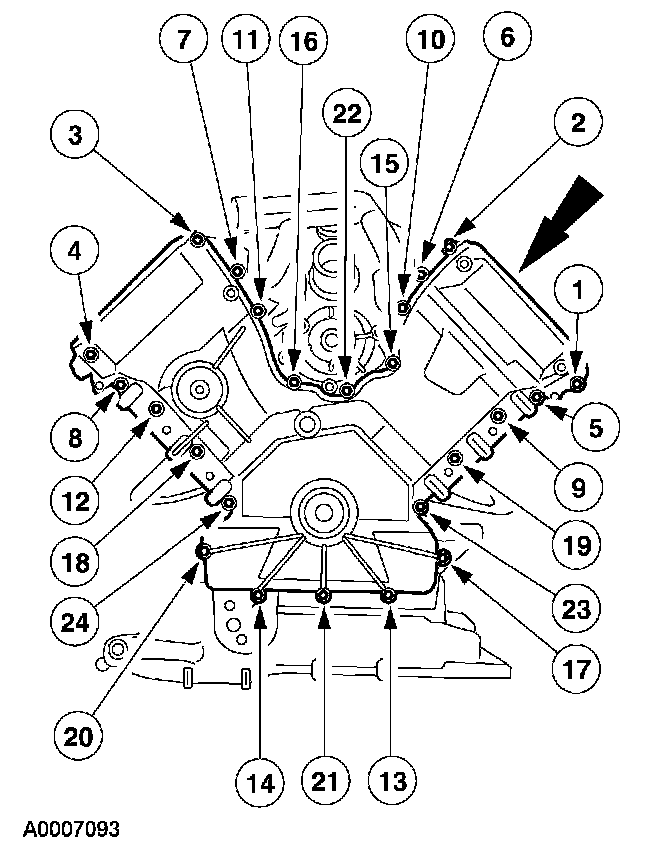 7
11
16
10
6
22
3
15
2
4
1
8
5
12
9
18
19
24
23
17
20
14
21
13
A0007093